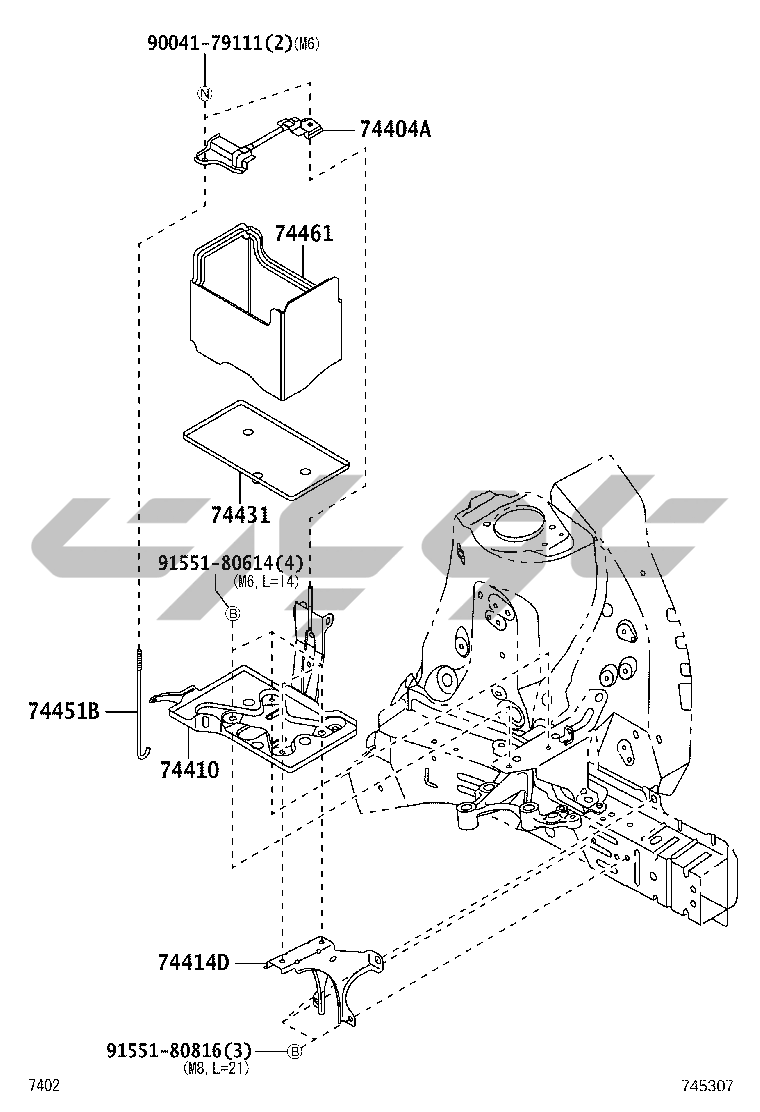 90041-79111(2)(M6)
N
74404A
74461
74431
91551-80614(4)
(M6, L=14)
B
74451B
74410
74414D
91551-80816(3)
(M8, L=21)
B
7402
745307