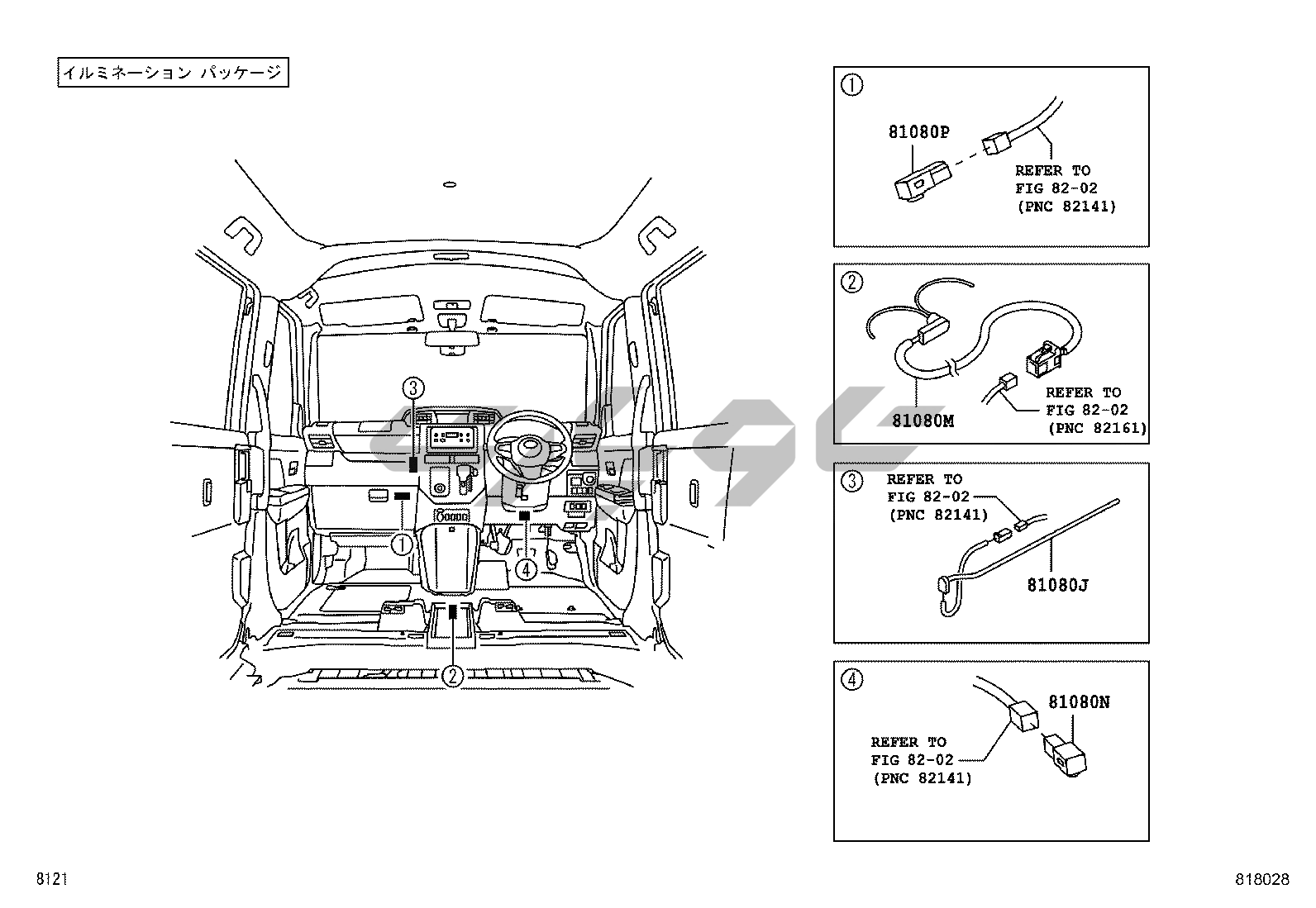 イルミネーション パッケージ

③

①

④

②

①

81080P

REFER TO
FIG 82-02
(PNC 82141)

②

81080M

REFER TO
FIG 82-02
(PNC 82161)

③

REFER TO
FIG 82-02
(PNC 82141)

81080J

④

81080N

REFER TO
FIG 82-02
(PNC 82141)

8121

818028