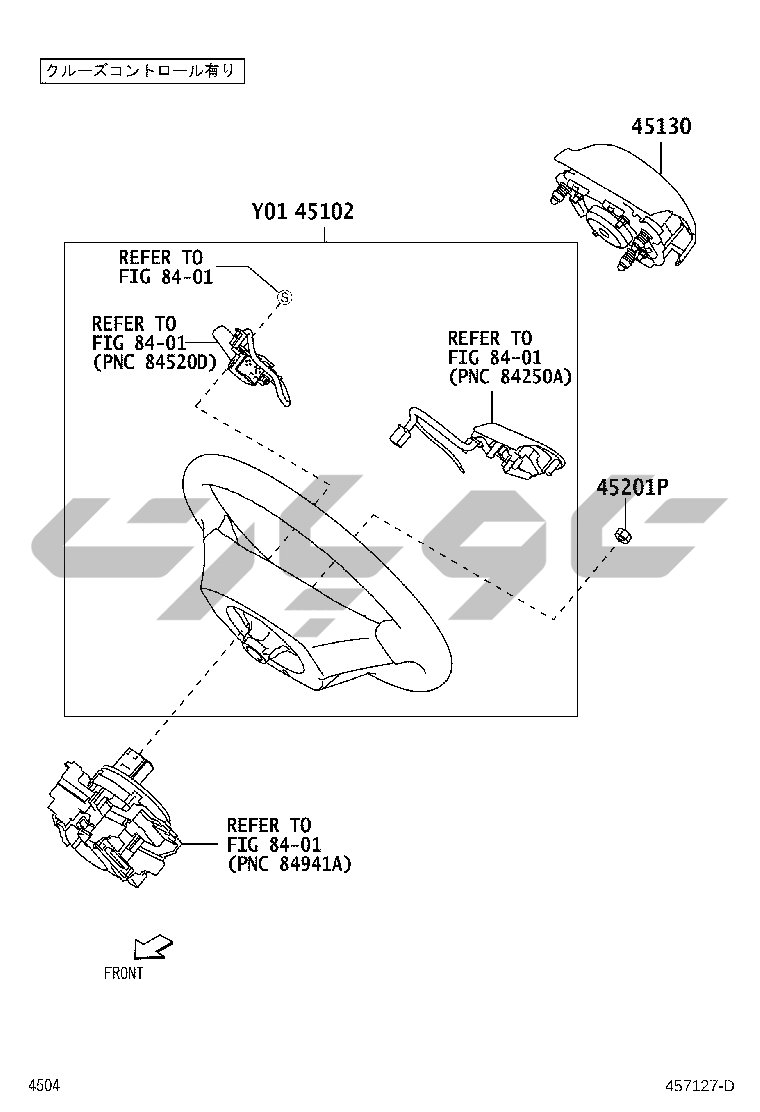 クルーズコントロール有り

45130

Y01 45102

REFER TO FIG 84-01

REFER TO FIG 84-01 (PNC 84520D)

REFER TO FIG 84-01 (PNC 84250A)

45201P

REFER TO FIG 84-01 (PNC 84941A)

FRONT

4504

457127-D