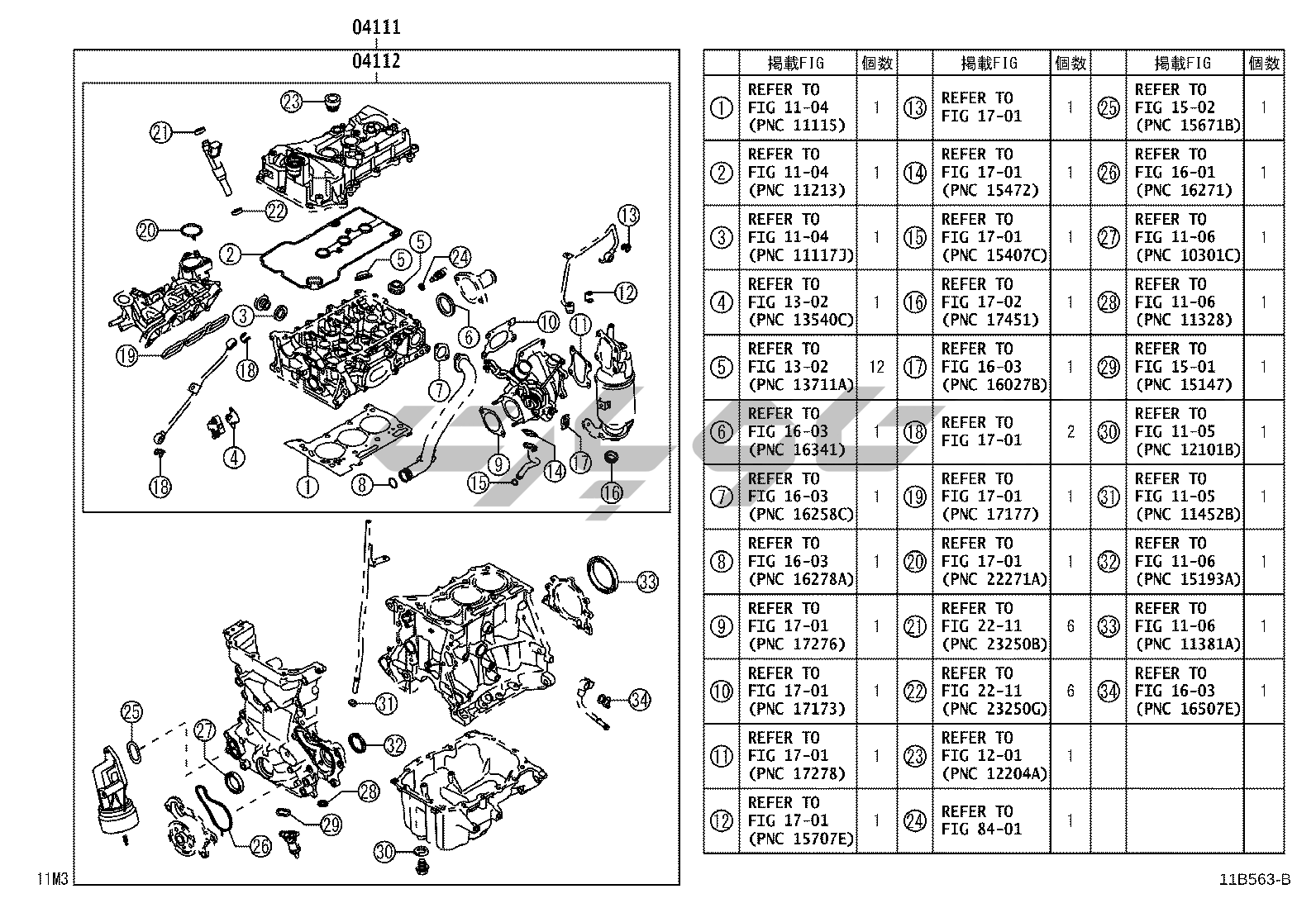 04111
04112

23 21 22 20 2 5 5 24 13 12 3 6 10 11 19 18 7 4 9 14 17 18 1 8 15 16

33 31 34 25 27 32 28 29 26 30

11M3

|  | 掲載FIG | 個数 |  | 掲載FIG | 個数 |  | 掲載FIG | 個数 |
|---|---|---|---|---|---|---|---|---|
| ① | REFER TO FIG 11-04 (PNC 11115) | 1 | ⑬ | REFER TO FIG 17-01 | 1 | ㉕ | REFER TO FIG 15-02 (PNC 15671B) | 1 |
| ② | REFER TO FIG 11-04 (PNC 11213) | 1 | ⑭ | REFER TO FIG 17-01 (PNC 15472) | 1 | ㉖ | REFER TO FIG 16-01 (PNC 16271) | 1 |
| ③ | REFER TO FIG 11-04 (PNC 11117J) | 1 | ⑮ | REFER TO FIG 17-01 (PNC 15407C) | 1 | ㉗ | REFER TO FIG 11-06 (PNC 10301C) | 1 |
| ④ | REFER TO FIG 13-02 (PNC 13540C) | 1 | ⑯ | REFER TO FIG 17-02 (PNC 17451) | 1 | ㉘ | REFER TO FIG 11-06 (PNC 11328) | 1 |
| ⑤ | REFER TO FIG 13-02 (PNC 13711A) | 12 | ⑰ | REFER TO FIG 16-03 (PNC 16027B) | 1 | ㉙ | REFER TO FIG 15-01 (PNC 15147) | 1 |
| ⑥ | REFER TO FIG 16-03 (PNC 16341) | 1 | ⑱ | REFER TO FIG 17-01 | 2 | ㉚ | REFER TO FIG 11-05 (PNC 12101B) | 1 |
| ⑦ | REFER TO FIG 16-03 (PNC 16258C) | 1 | ⑲ | REFER TO FIG 17-01 (PNC 17177) | 1 | ㉛ | REFER TO FIG 11-05 (PNC 11452B) | 1 |
| ⑧ | REFER TO FIG 16-03 (PNC 16278A) | 1 | ⑳ | REFER TO FIG 17-01 (PNC 22271A) | 1 | ㉜ | REFER TO FIG 11-06 (PNC 15193A) | 1 |
| ⑨ | REFER TO FIG 17-01 (PNC 17276) | 1 | ㉑ | REFER TO FIG 22-11 (PNC 23250B) | 6 | ㉝ | REFER TO FIG 11-06 (PNC 11381A) | 1 |
| ⑩ | REFER TO FIG 17-01 (PNC 17173) | 1 | ㉒ | REFER TO FIG 22-11 (PNC 23250G) | 6 | ㉞ | REFER TO FIG 16-03 (PNC 16507E) | 1 |
| ⑪ | REFER TO FIG 17-01 (PNC 17278) | 1 | ㉓ | REFER TO FIG 12-01 (PNC 12204A) | 1 |  |  |  |
| ⑫ | REFER TO FIG 17-01 (PNC 15707E) | 1 | ㉔ | REFER TO FIG 84-01 | 1 |  |  |  |

11B563-B