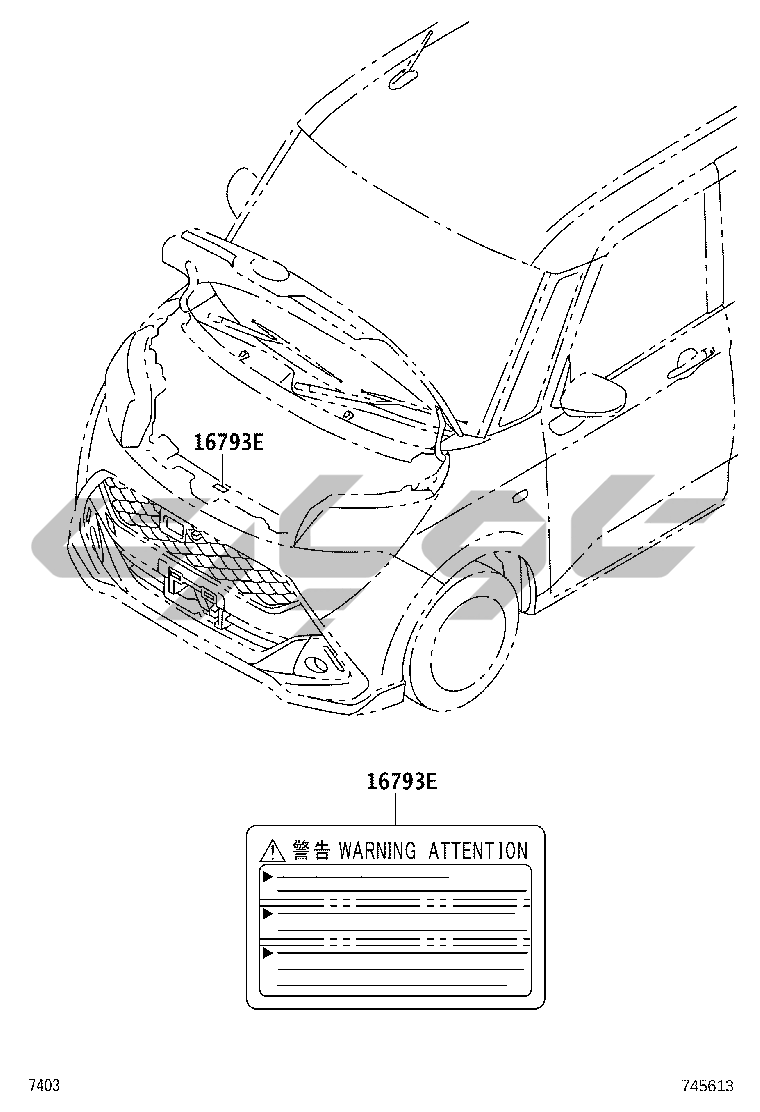 16793E

16793E

警告 WARNING ATTENTION

7403

745613