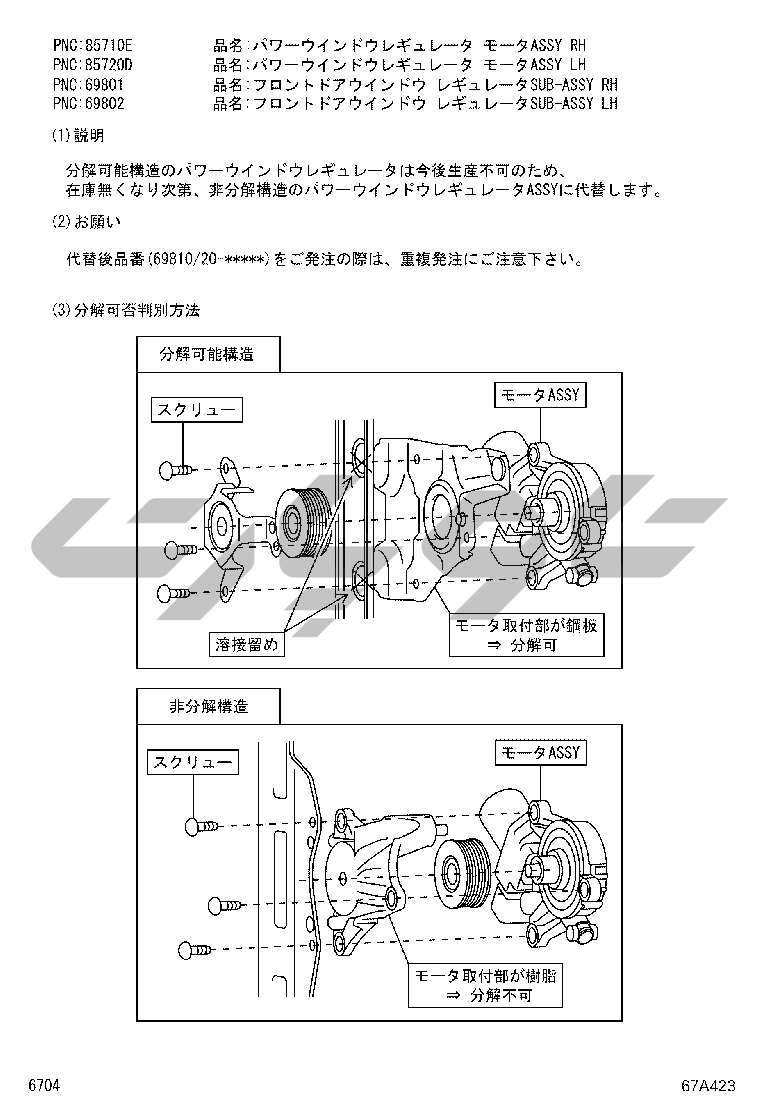 PNC:85710E　品名:パワーウインドウレギュレータ モータASSY RH
PNC:85720D　品名:パワーウインドウレギュレータ モータASSY LH
PNC:69801　品名:フロントドアウインドウ レギュレータSUB-ASSY RH
PNC:69802　品名:フロントドアウインドウ レギュレータSUB-ASSY LH

(1)説明

分解可能構造のパワーウインドウレギュレータは今後生産不可のため、在庫無くなり次第、非分解構造のパワーウインドウレギュレータASSYに代替します。

(2)お願い

代替後品番(69810/20-*****)をご発注の際は、重複発注にご注意下さい。

(3)分解可否判別方法

分解可能構造

スクリュー

モータASSY

溶接留め

モータ取付部が鋼板
⇒ 分解可

非分解構造

スクリュー

モータASSY

モータ取付部が樹脂
⇒ 分解不可

6704

67A423