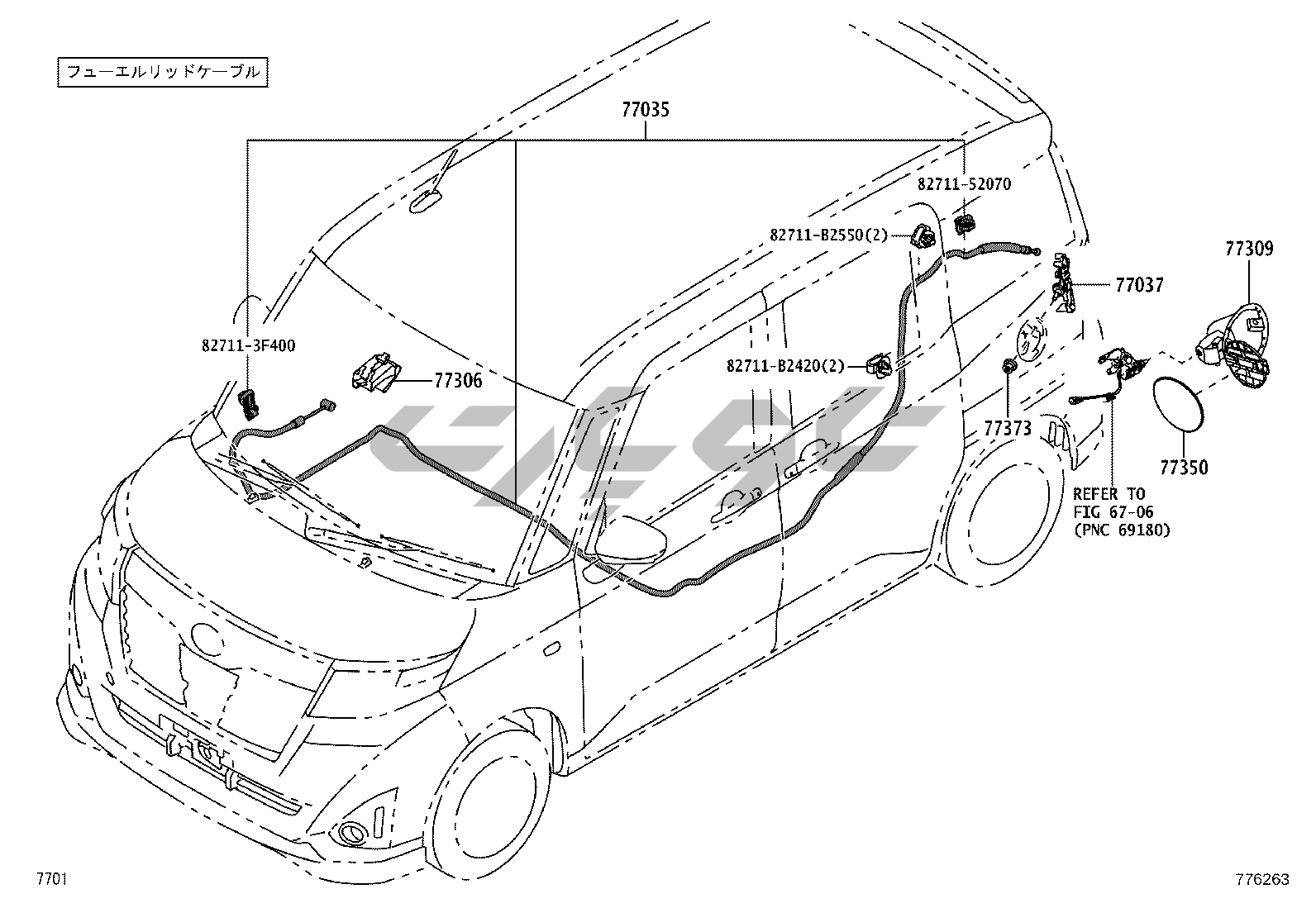 フューエルリッドケーブル

77035

82711-52070

82711-B2550(2)

77309

77037

82711-3F400

77306

82711-B2420(2)

77373

77350

REFER TO
FIG 67-06
(PNC 69180)

7701

776263