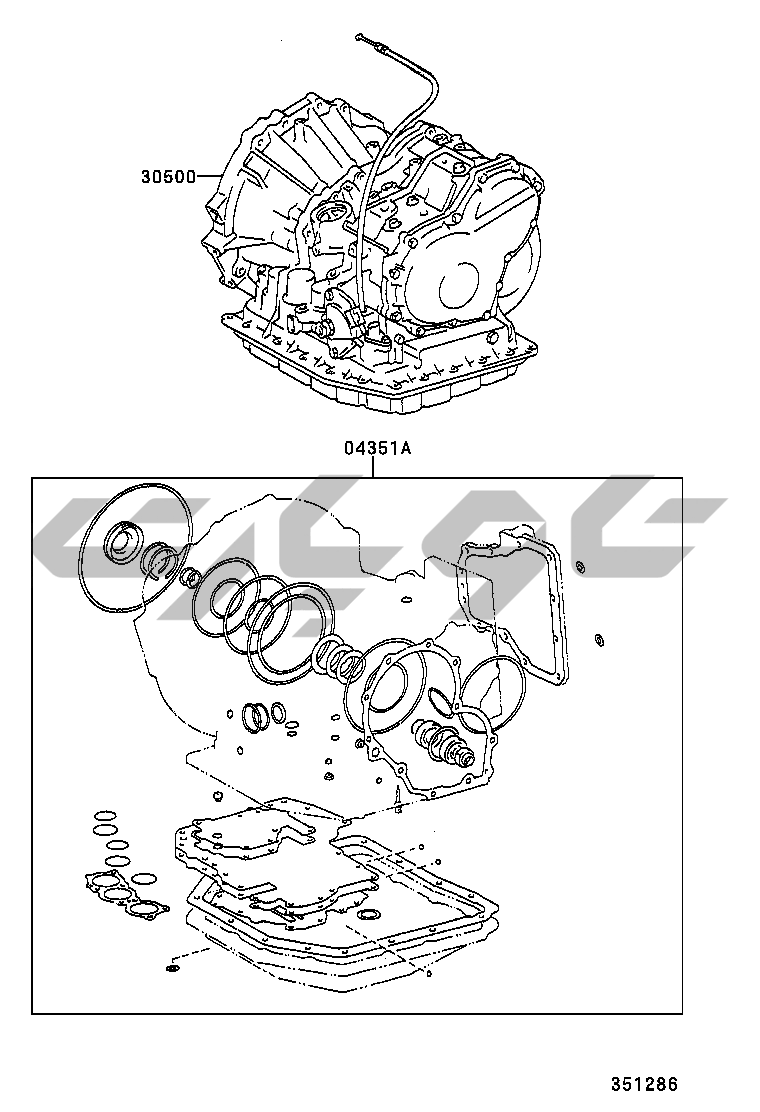 30500

04351A

351286