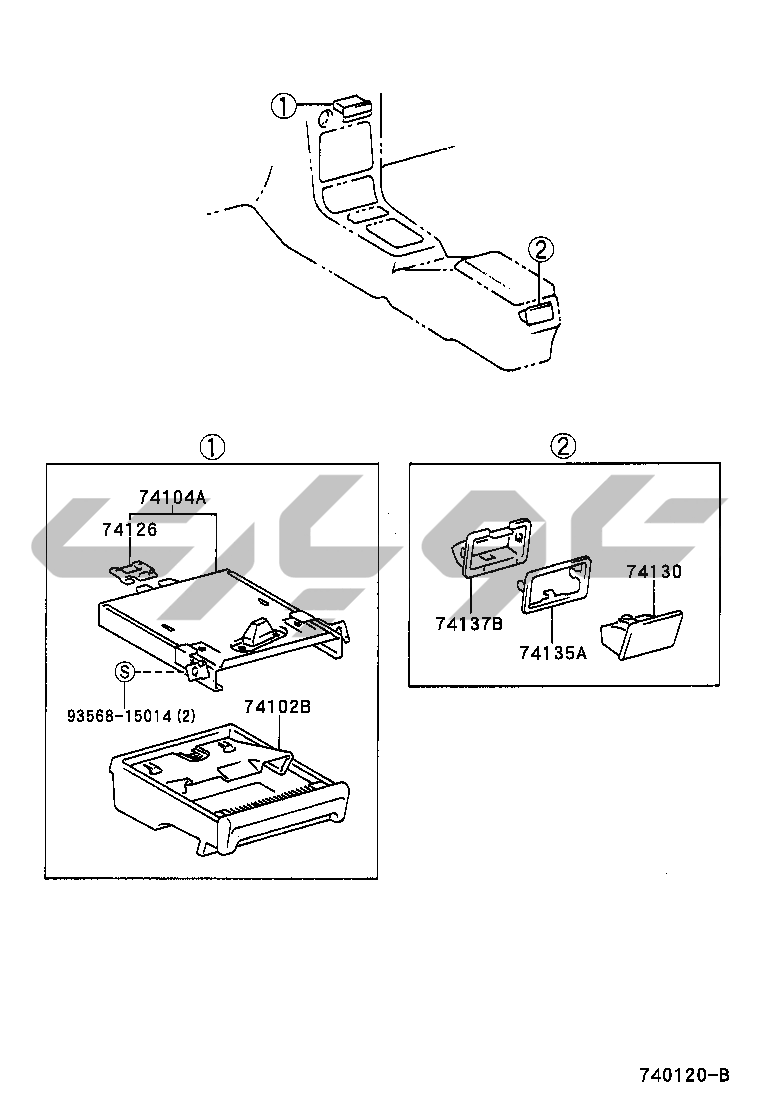 ①

②

①

74104A

74126

Ⓢ

93568-15014 (2)

74102B

②

74137B

74135A

74130

740120-B