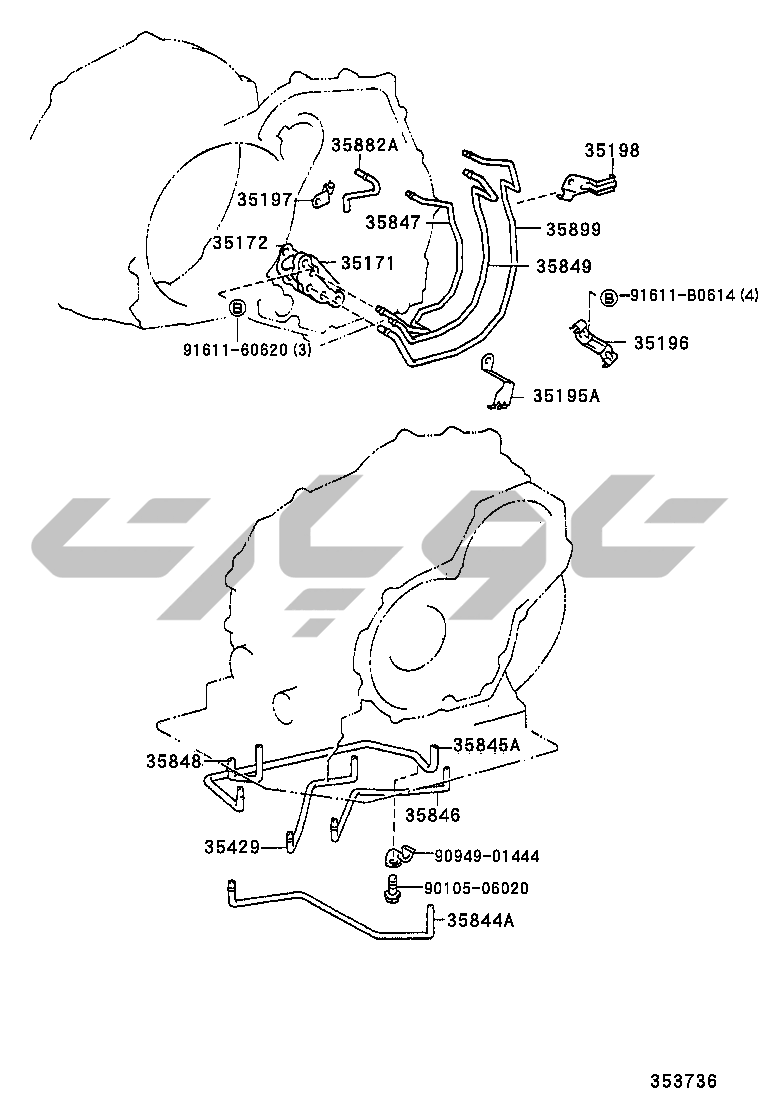 35882A
35198
35197
35847
35899
35172
35171
35849
B 91611-B0614 (4)
B
91611-60620 (3)
35196
35195A
35848
35845A
35846
35429
90949-01444
90105-06020
35844A
353736