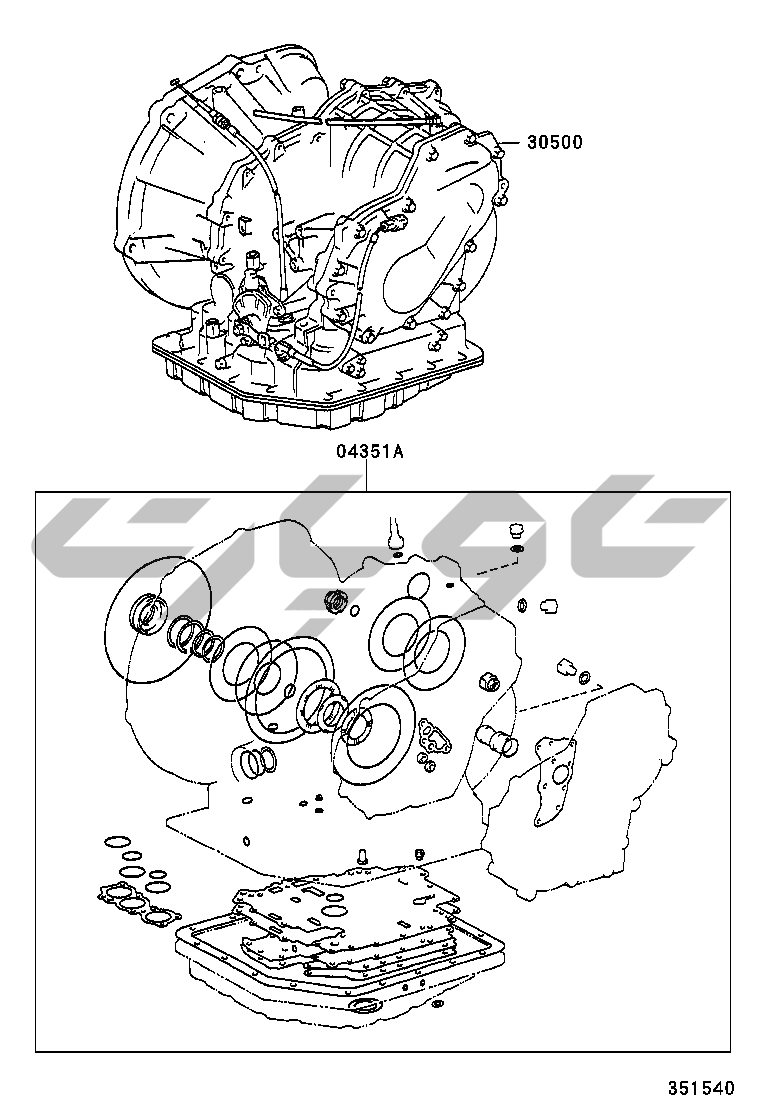 30500

04351A

351540