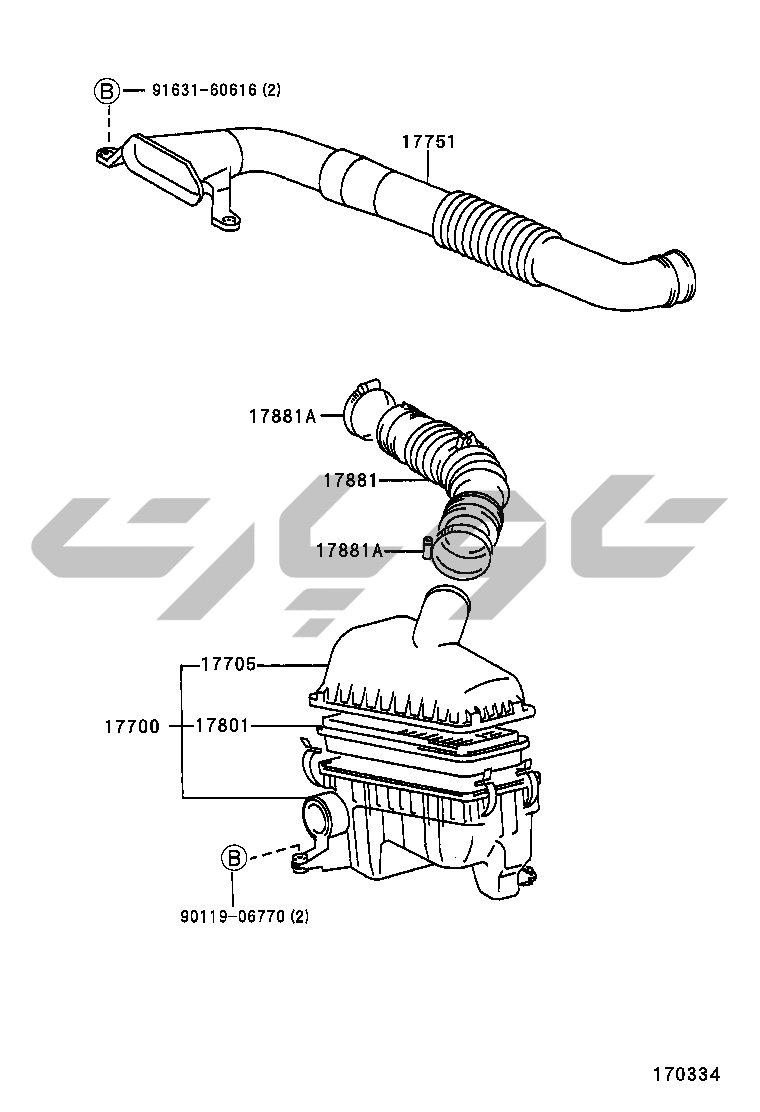 B 91631-60616 (2)

17751

17881A

17881

17881A

17705

17700

17801

B

90119-06770 (2)

170334