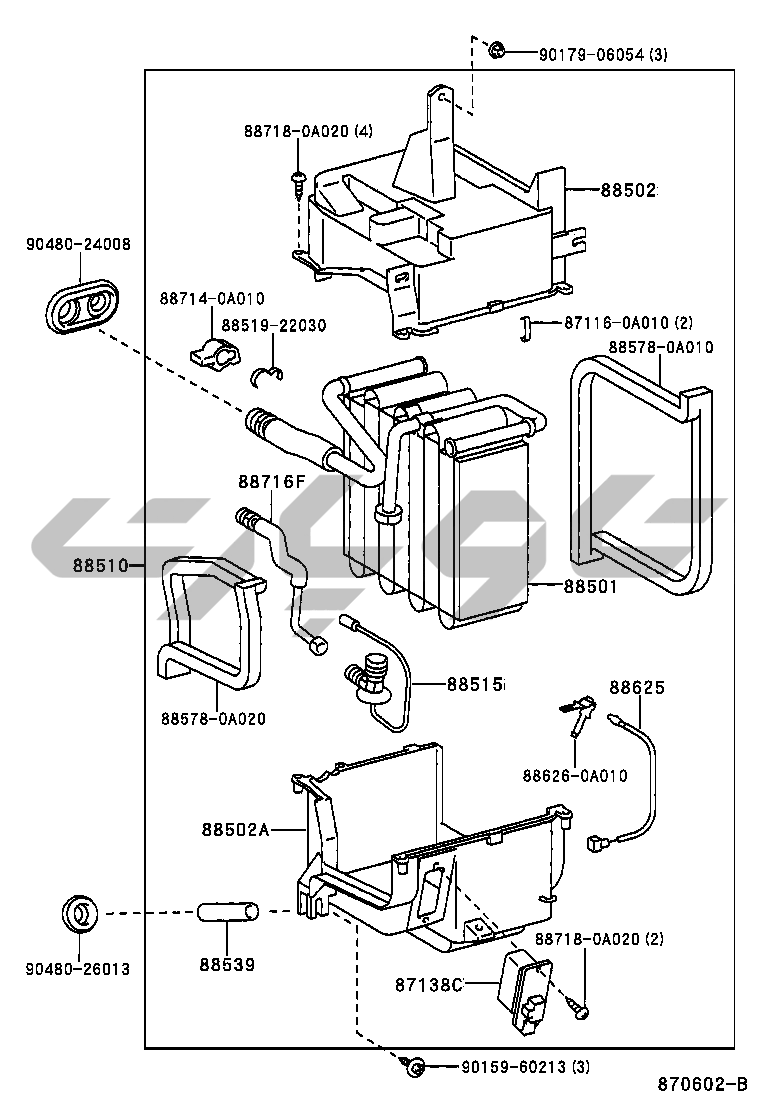 90179-06054 (3)
88718-0A020 (4)
88502
90480-24008
88714-0A010
88519-22030
87116-0A010 (2)
88578-0A010
88716F
88510
88501
88515
88625
88578-0A020
88626-0A010
88502A
90480-26013
88539
88718-0A020 (2)
87138C
90159-60213 (3)
870602-B