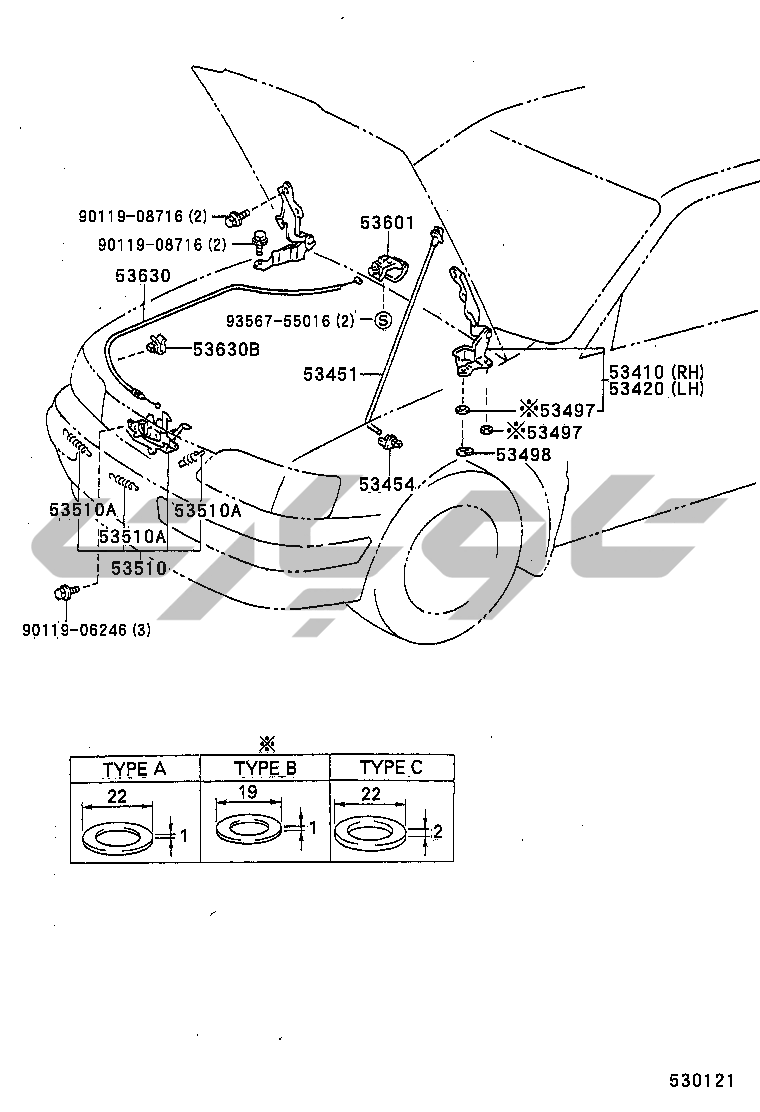 90119-08716 (2)
90119-08716 (2)
53601
53630
93567-55016 (2) S
53630B
53451
53410 (RH)
53420 (LH)
※53497
※53497
53498
53454
53510A
53510A
53510A
53510
90119-06246 (3)

※

| TYPE A | TYPE B | TYPE C |
|---|---|---|
| 22 1 | 19 1 | 22 2 |

530121