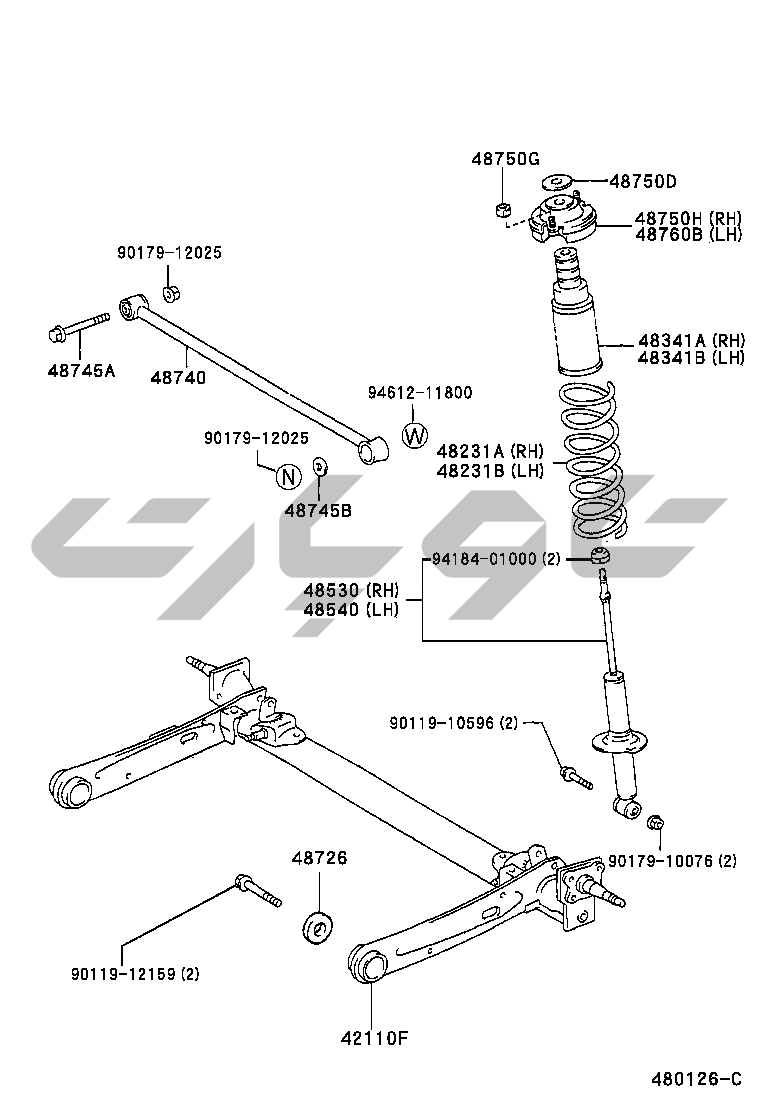 48750G
48750D
48750H (RH)
48760B (LH)
90179-12025
48745A
48740
48341A (RH)
48341B (LH)
94612-11800
W
90179-12025
N
48745B
48231A (RH)
48231B (LH)
94184-01000 (2)
48530 (RH)
48540 (LH)
90119-10596 (2)
90179-10076 (2)
48726
90119-12159 (2)
42110F
480126-C