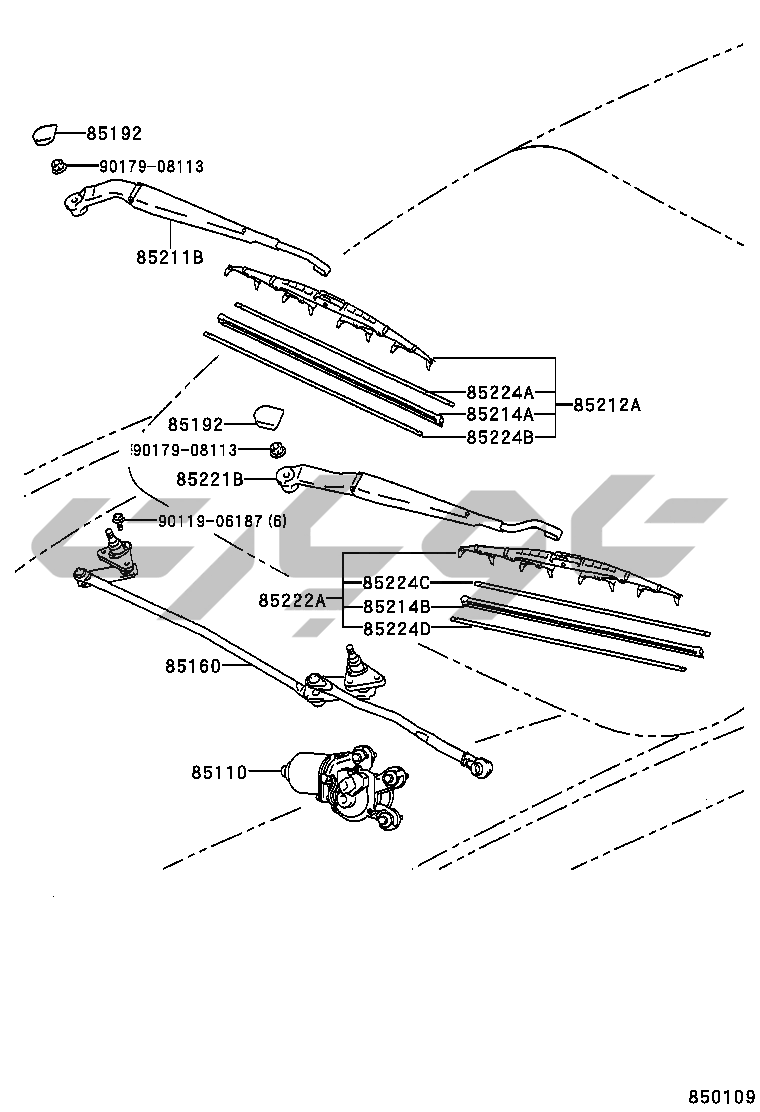 85192
90179-08113
85211B
85224A
85214A
85212A
85224B
85192
90179-08113
85221B
90119-06187 (6)
85224C
85222A
85214B
85224D
85160
85110
850109