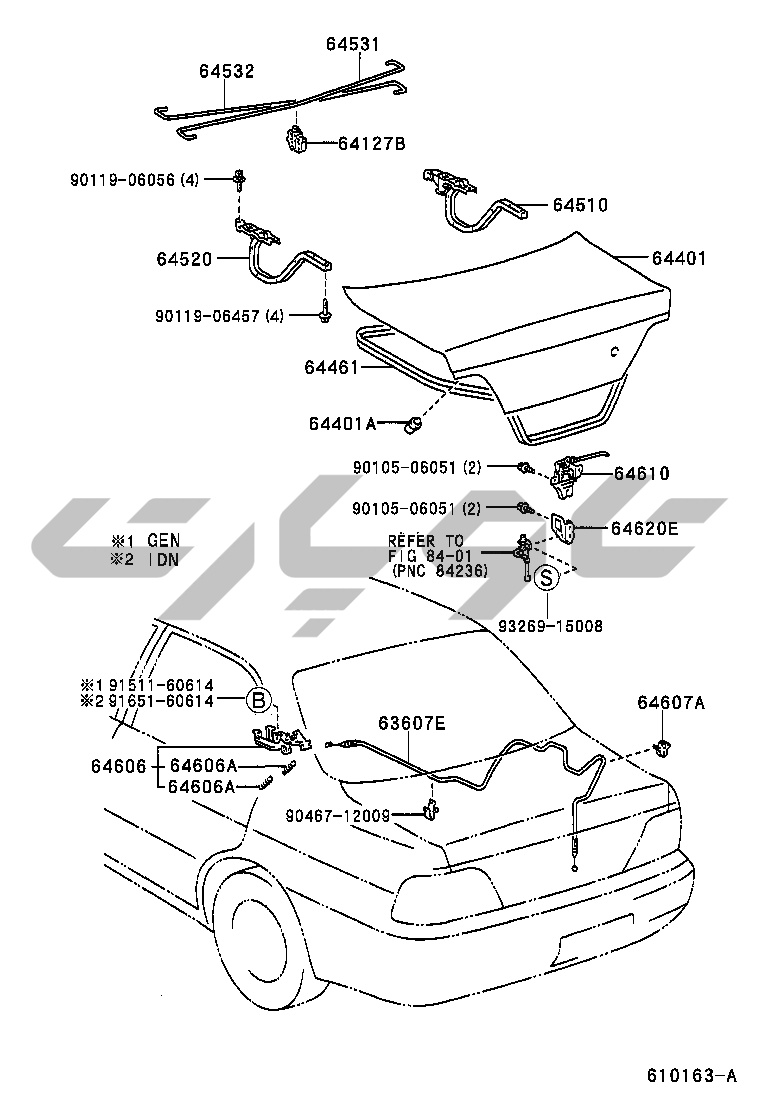 64531
64532
64127B
90119-06056 (4)
64510
64520
64401
90119-06457 (4)
64461
64401A
90105-06051 (2)
64610
90105-06051 (2)
64620E
※1 GEN
※2 IDN
REFER TO FIG 84-01 (PNC 84236)
S
93269-15008
※1 91511-60614
※2 91651-60614
B
64607A
63607E
64606
64606A
64606A
90467-12009
610163-A