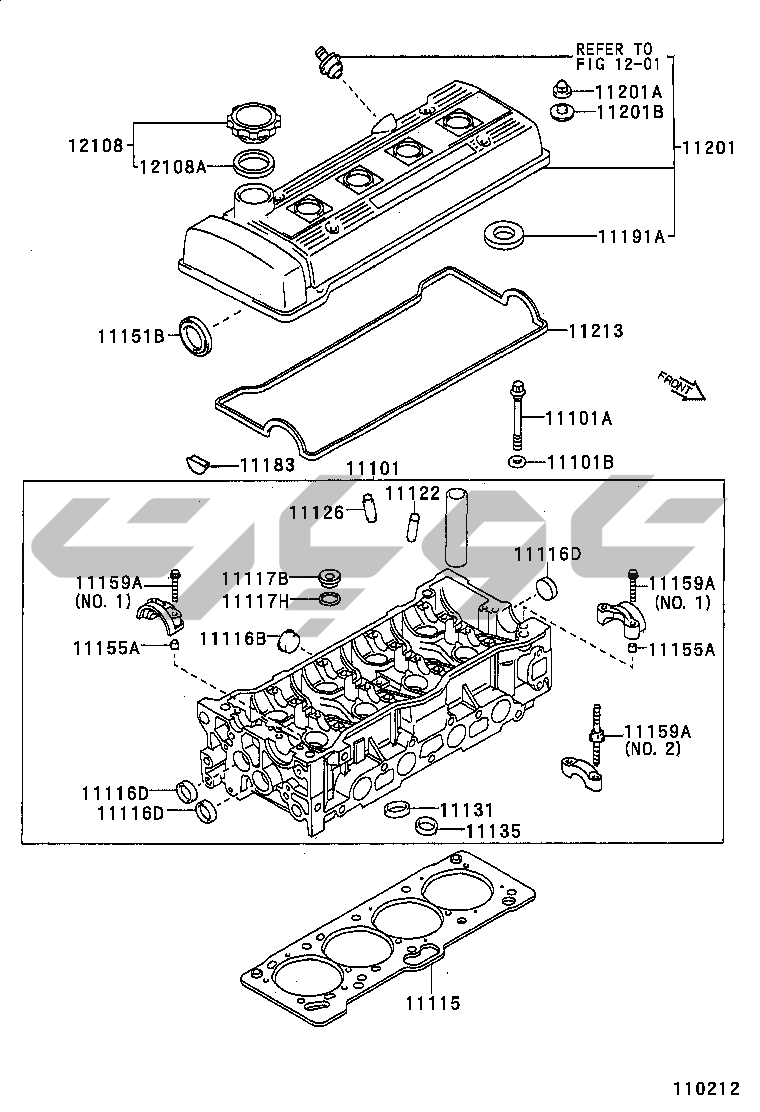 REFER TO FIG 12-01
11201A
11201B
12108
12108A
11201
11191A
11151B
11213
FRONT
11101A
11183
11101
11101B
11126
11122
11116D
11159A (NO. 1)
11117B
11117H
11159A (NO. 1)
11155A
11116B
11155A
11159A (NO. 2)
11116D
11116D
11131
11135
11115
110212