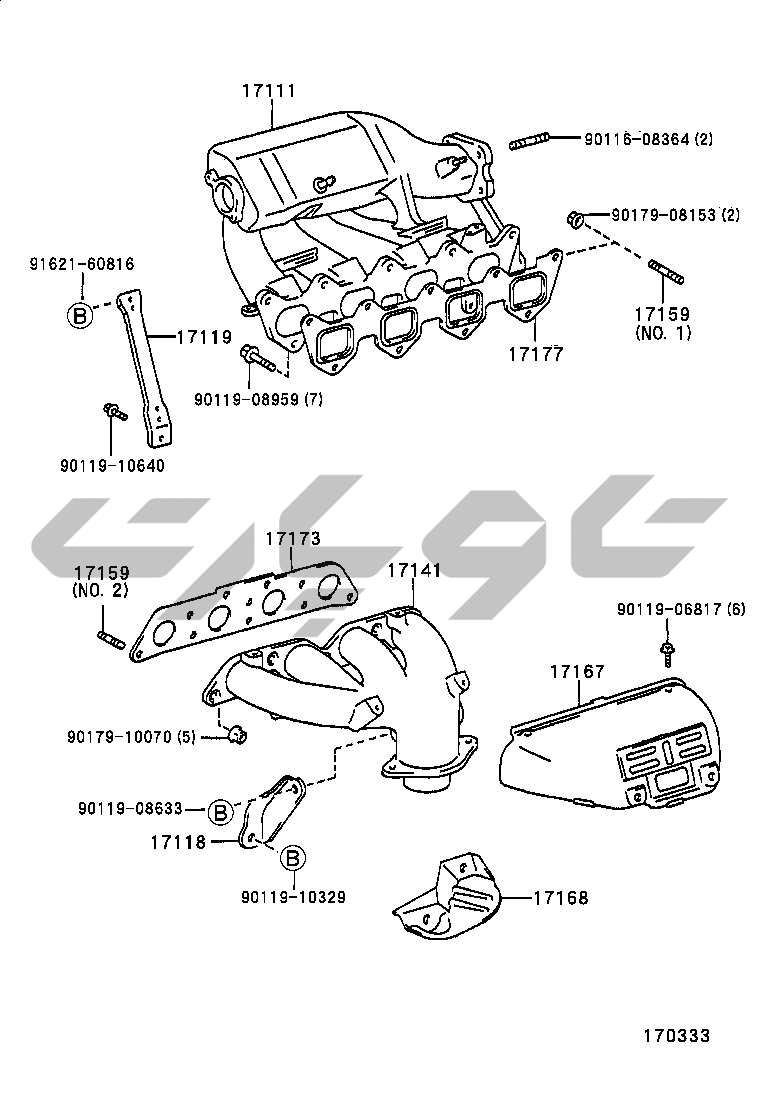 17111
90116-08364 (2)
90179-08153 (2)
91621-60816
B
17119
17159
(NO. 1)
17177
90119-08959 (7)
90119-10640
17173
17159
(NO. 2)
17141
90119-06817 (6)
17167
90179-10070 (5)
90119-08633
B
17118
B
90119-10329
17168
170333