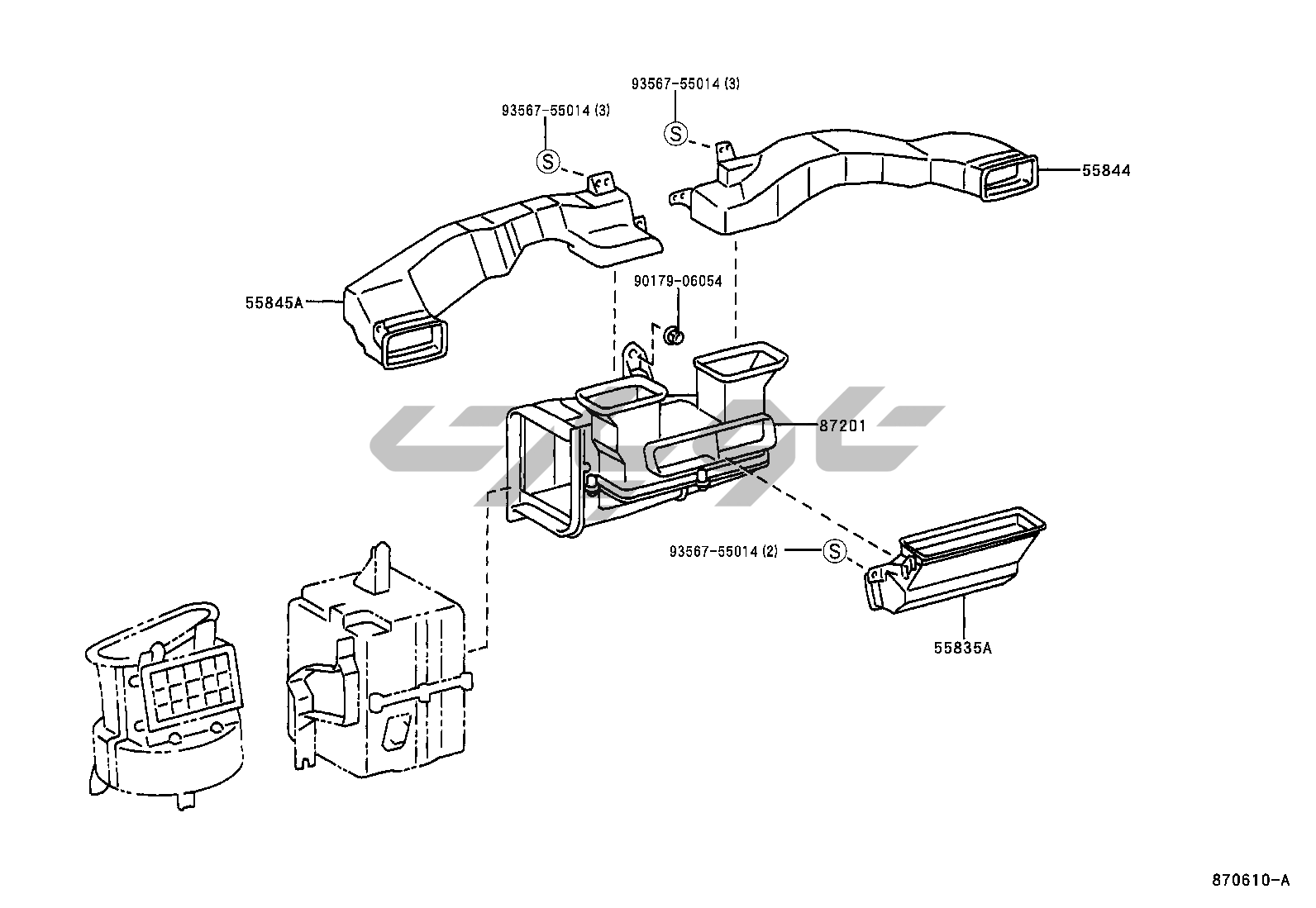 93567-55014 (3)

93567-55014 (3)

S

S

55844

55845A

90179-06054

87201

93567-55014 (2)

S

55835A

870610-A