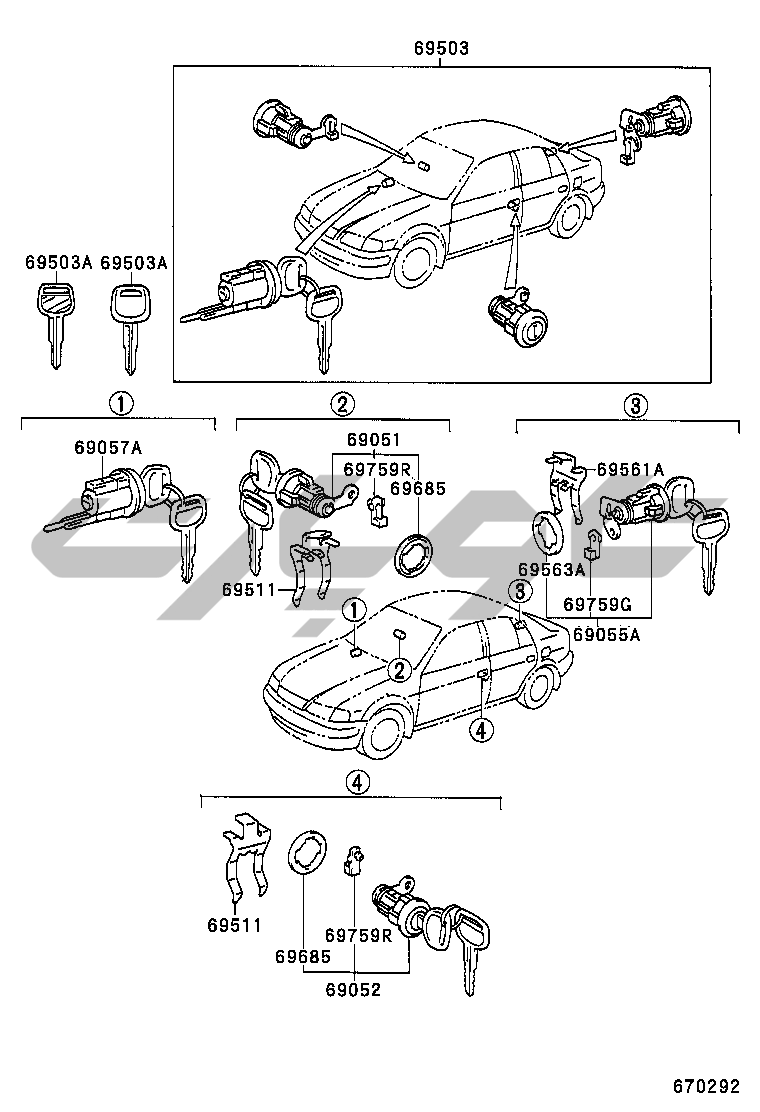 69503

69503A 69503A

①

69057A

②

69051

69759R

69685

69511

③

69561A

69563A

69759G

69055A

①

②

③

④

④

69511

69685

69759R

69052

670292