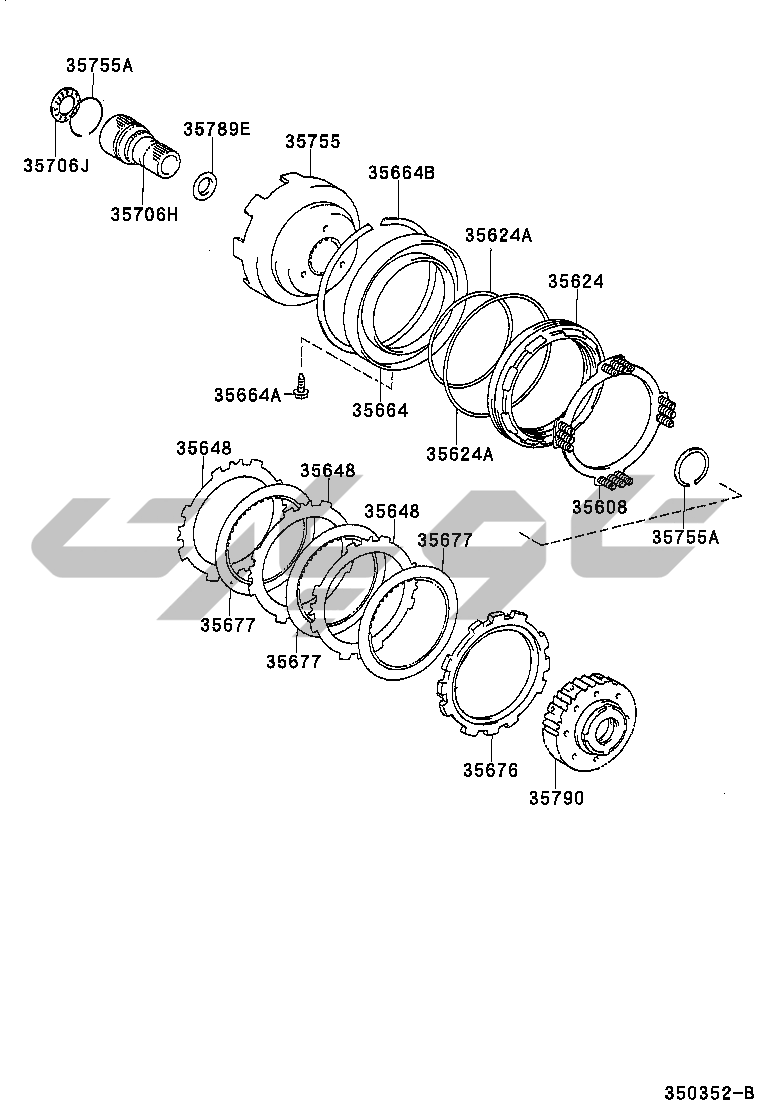 35755A
35706J
35706H
35789E
35755
35664B
35624A
35624
35664A
35664
35624A
35608
35755A
35648
35648
35648
35677
35677
35677
35676
35790
350352-B