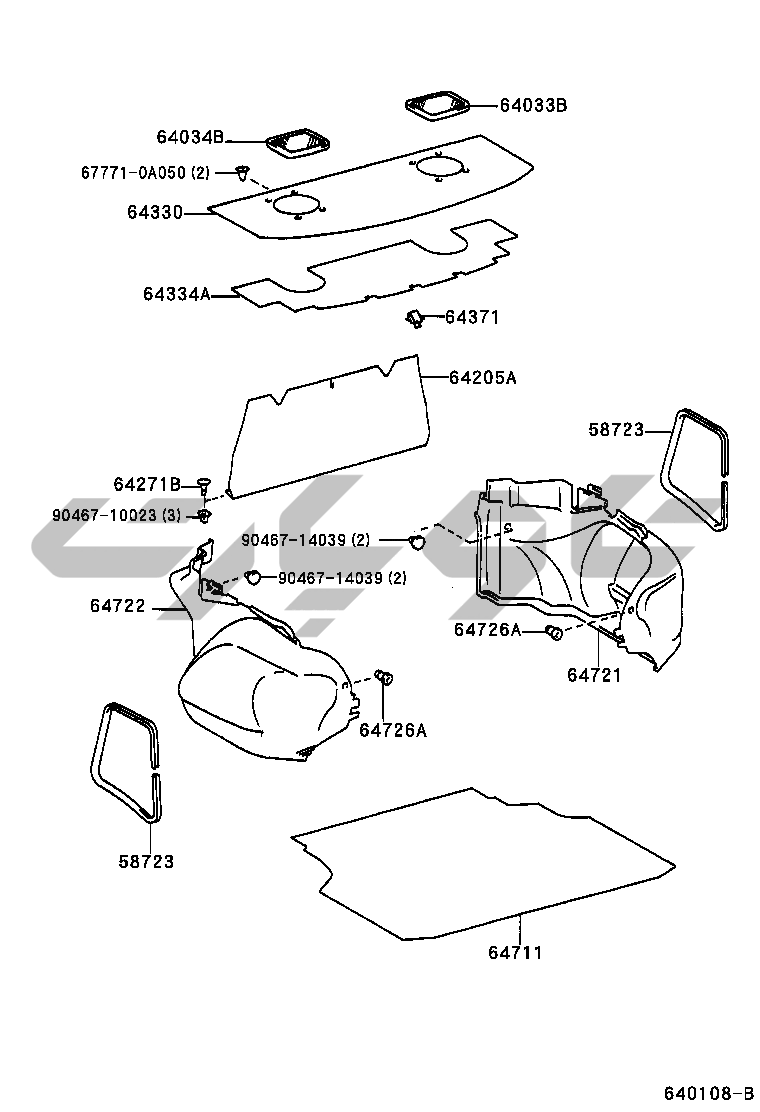 64033B
64034B
67771-0A050 (2)
64330
64334A
64371
64205A
58723
64271B
90467-10023 (3)
90467-14039 (2)
90467-14039 (2)
64722
64726A
64721
64726A
58723
64711
640108-B