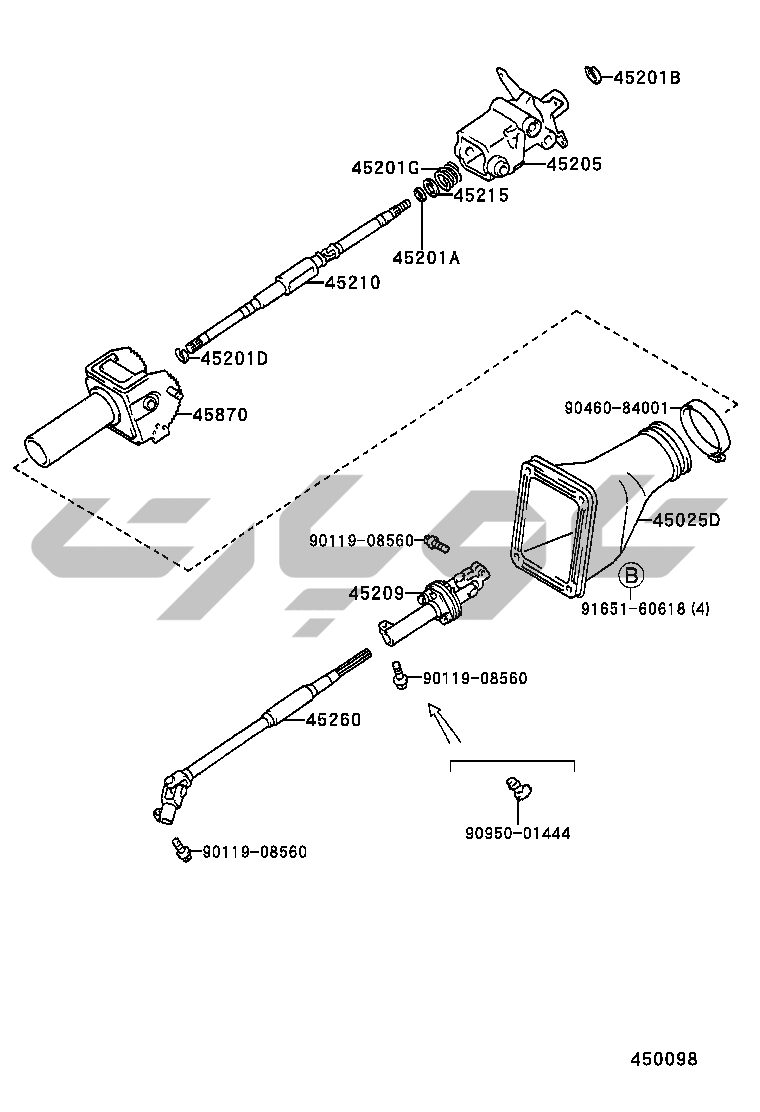 45201B
45201G
45205
45215
45201A
45210
45201D
45870
90460-84001
45025D
90119-08560
45209
B
91651-60618 (4)
90119-08560
45260
90950-01444
90119-08560
450098