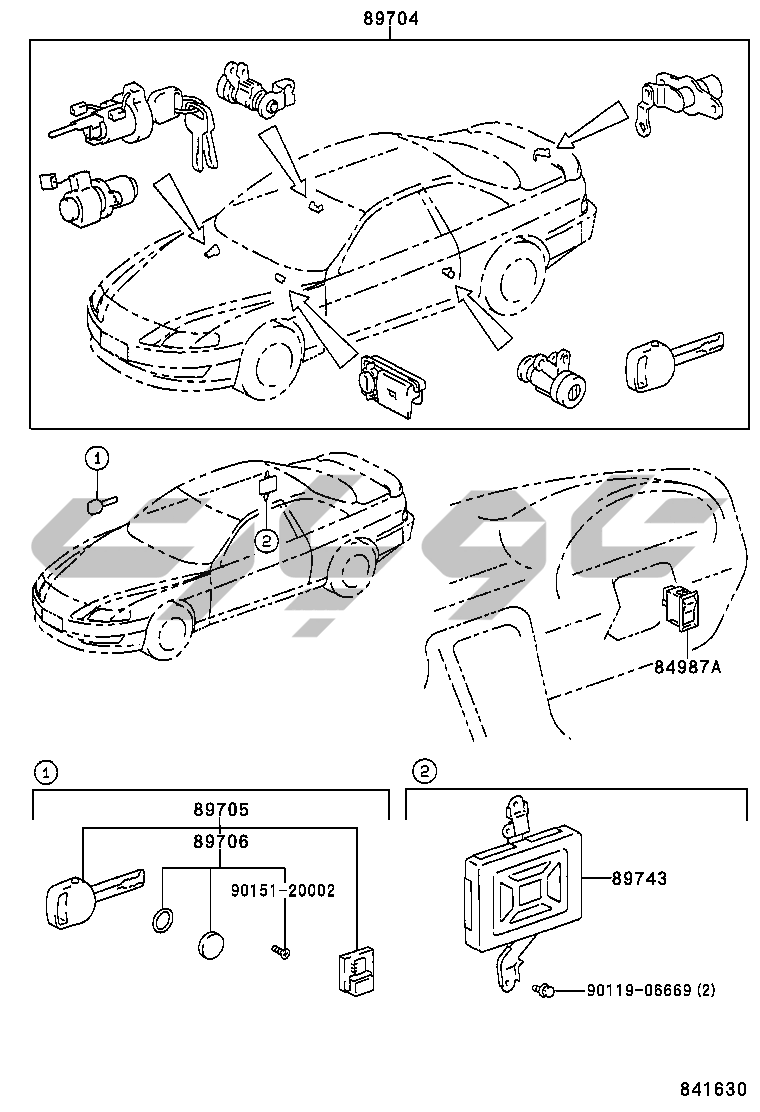 89704

1

2

84987A

1

89705

89706

90151-20002

2

89743

90119-06669 (2)

841630