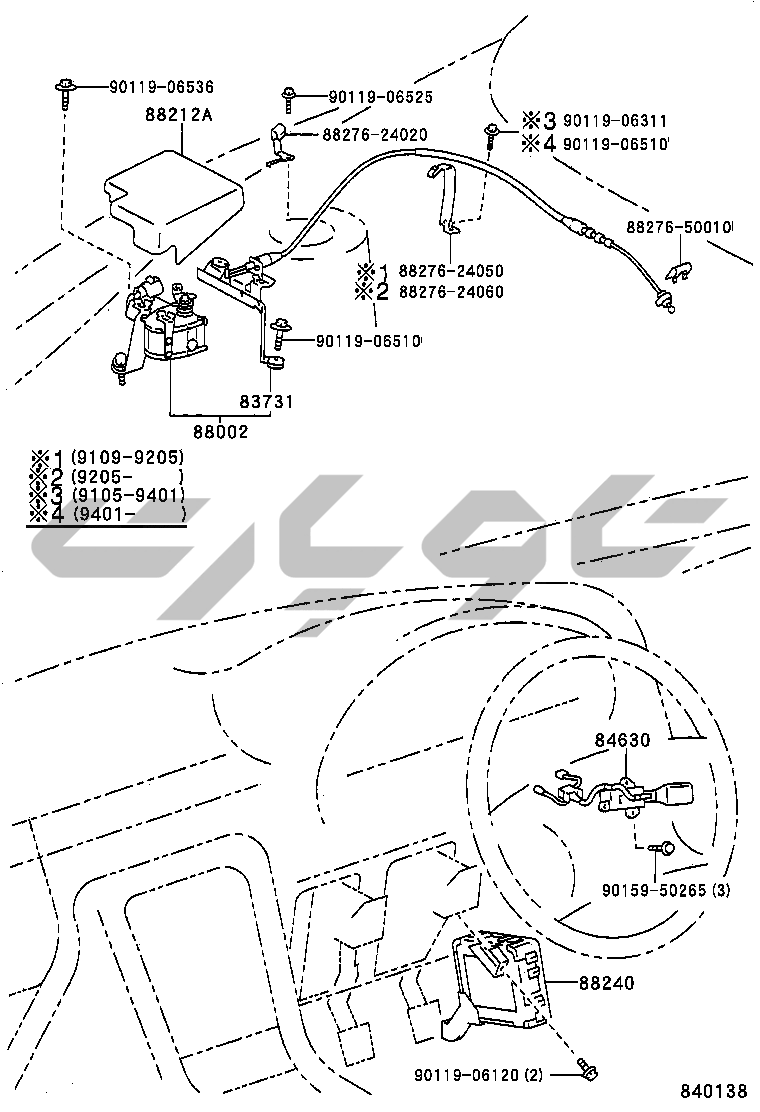 90119-06536
88212A
90119-06525
88276-24020
※3 90119-06311
※4 90119-06510
88276-50010
※1 88276-24050
※2 88276-24060
90119-06510
83731
88002
※1 (9109-9205)
※2 (9205- )
※3 (9105-9401)
※4 (9401- )
84630
90159-50265 (3)
88240
90119-06120 (2)
840138