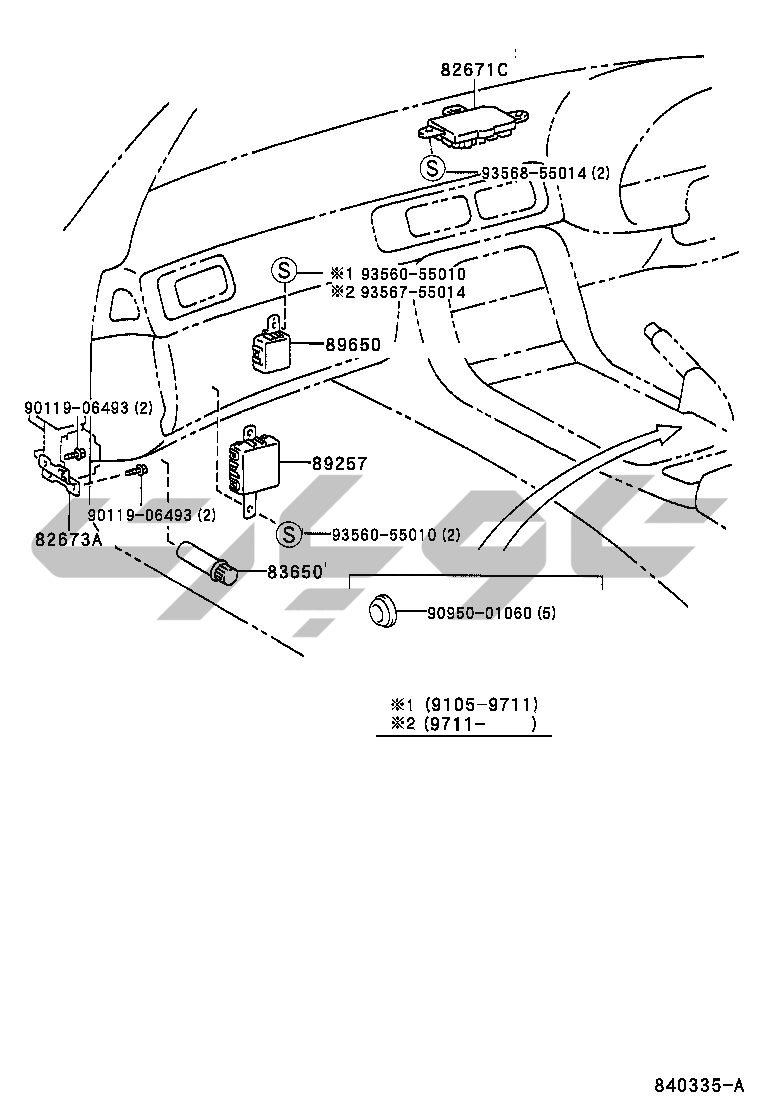 82671C
S 93568-55014 (2)
S ※1 93560-55010
※2 93567-55014
89650
90119-06493 (2)
89257
90119-06493 (2)
82673A
S 93560-55010 (2)
83650
90950-01060 (5)

※1 (9105-9711)
※2 (9711- )

840335-A