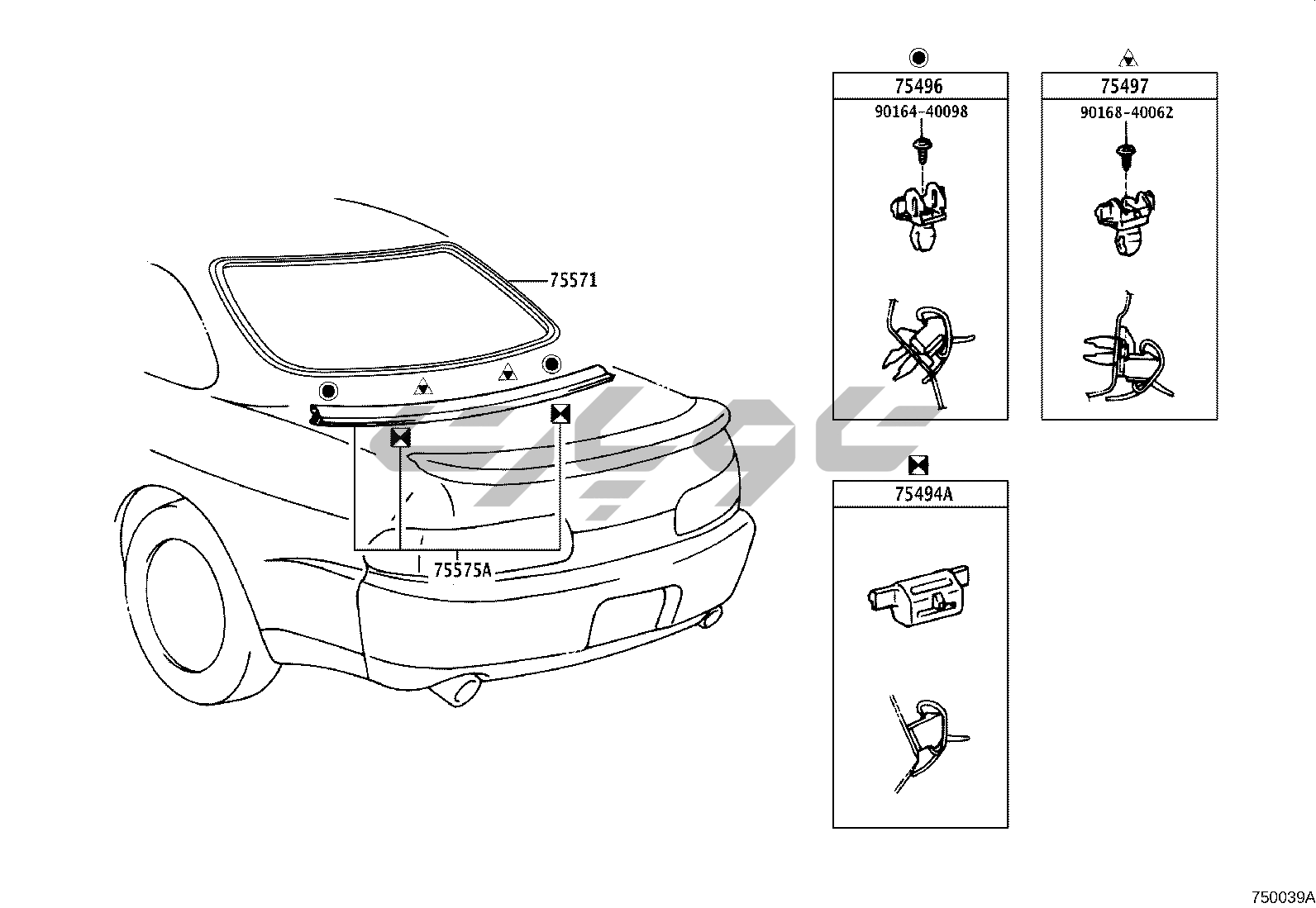 75571

75575A

75496

90164-40098

75497

90168-40062

75494A

750039A