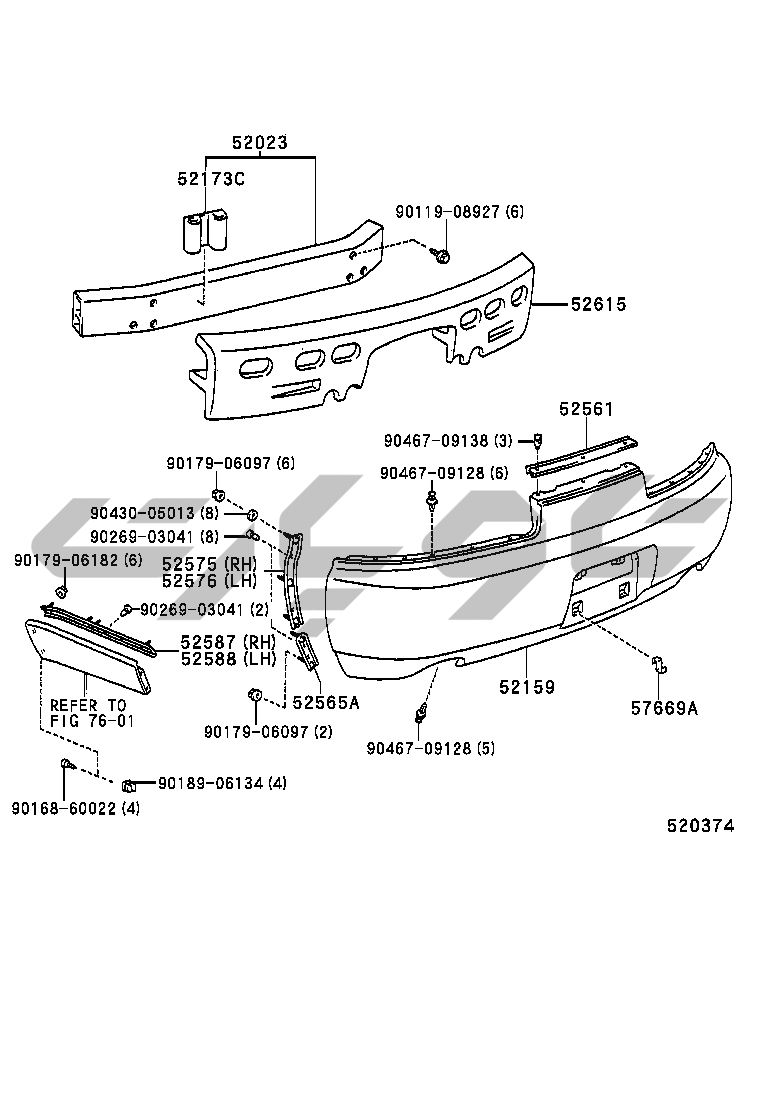 52023
52173C
90119-08927 (6)
52615
52561
90467-09138 (3)
90467-09128 (6)
90179-06097 (6)
90430-05013 (8)
90269-03041 (8)
90179-06182 (6)
52575 (RH)
52576 (LH)
90269-03041 (2)
52587 (RH)
52588 (LH)
REFER TO
FIG 76-01
52565A
90179-06097 (2)
52159
57669A
90467-09128 (5)
90189-06134 (4)
90168-60022 (4)
520374