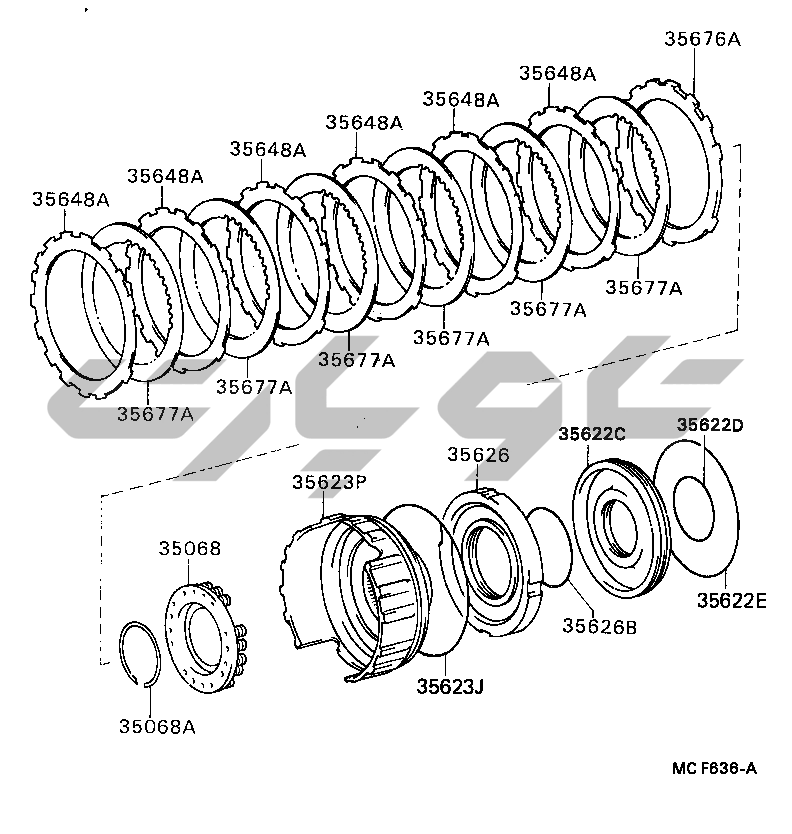 35676A
35648A
35648A
35648A
35648A
35648A
35648A
35677A
35677A
35677A
35677A
35677A
35677A
35622C
35622D
35626
35623P
35068
35622E
35626B
35623J
35068A
MC F636-A