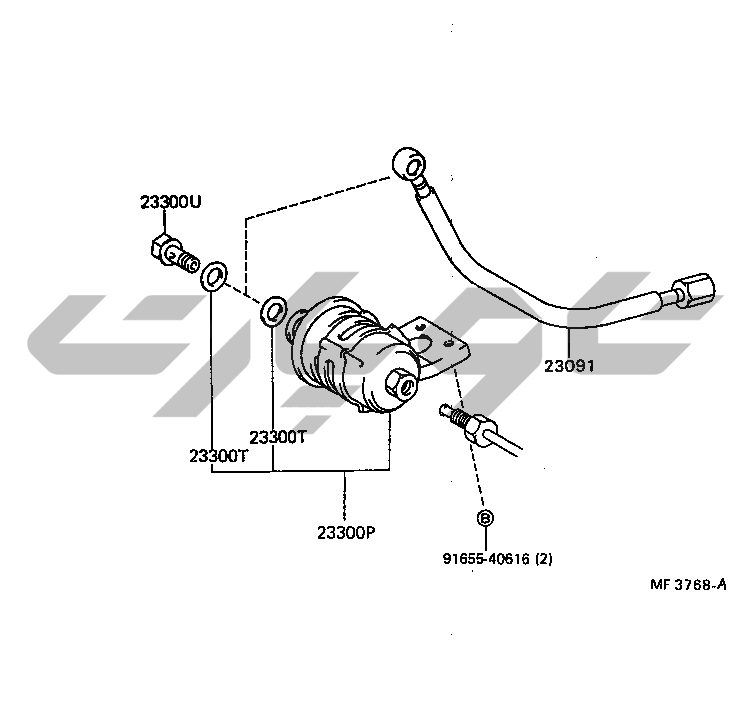 23300U

23091

23300T

23300T

23300P

B

91655-40616 (2)

MF 3768-A