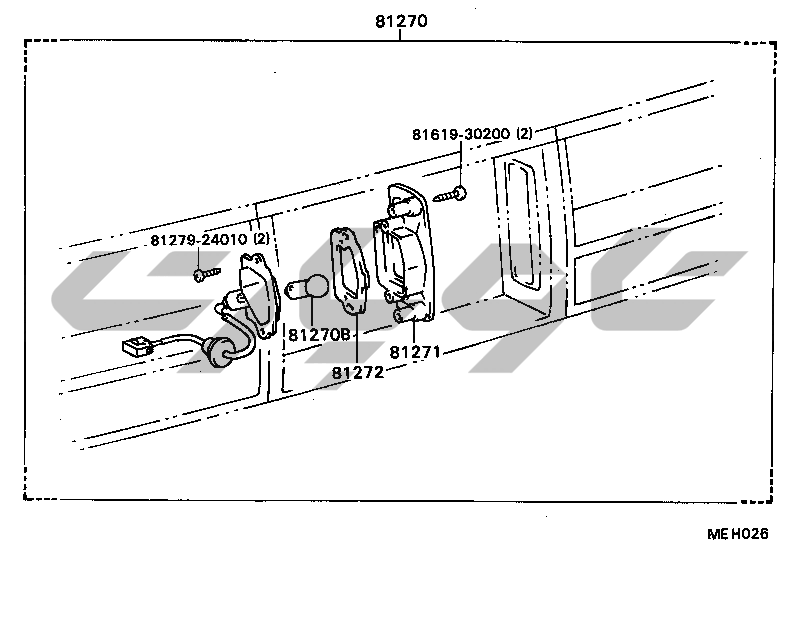 81270

81619-30200 (2)

81279-24010 (2)

81270B

81272

81271

ME H026