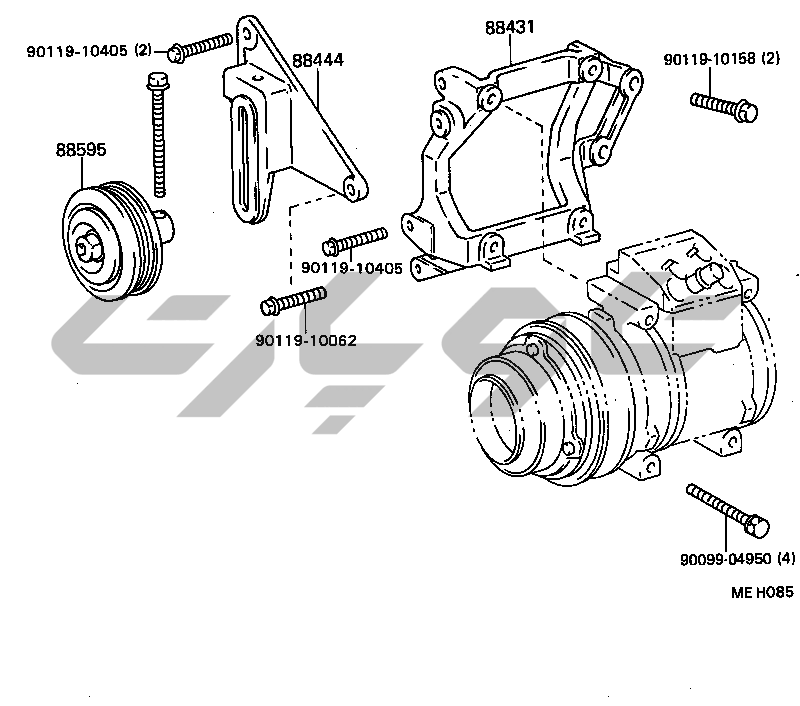 90119-10405 (2)
88444
88431
90119-10158 (2)
88595
90119-10405
90119-10062
90099-04950 (4)
ME H085