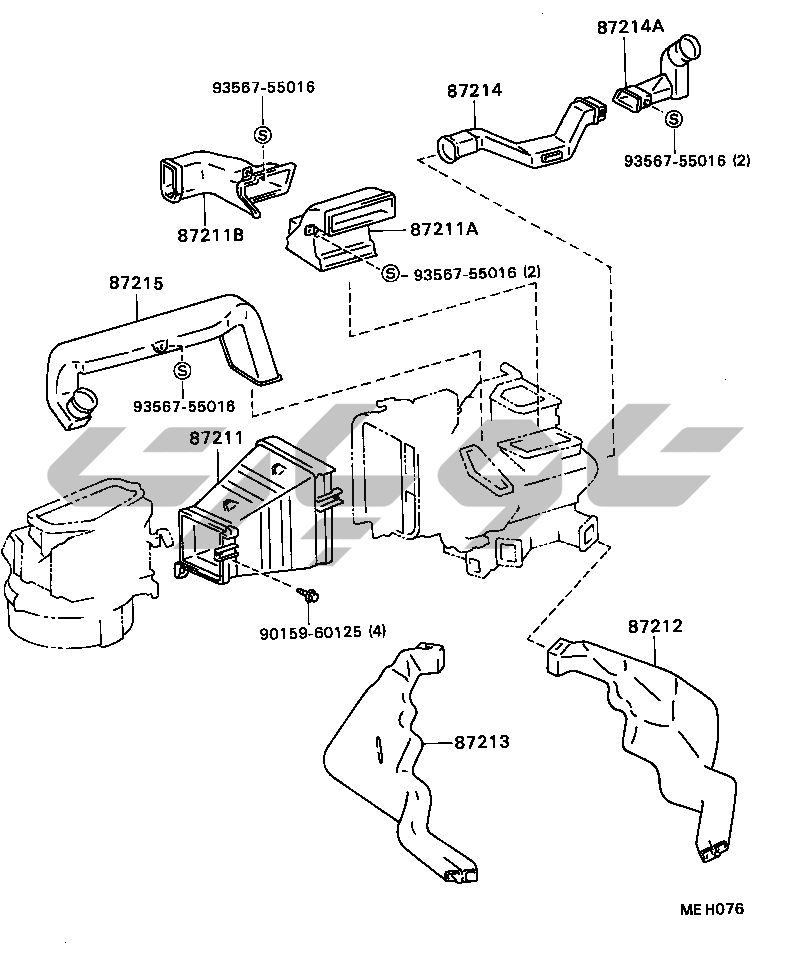 87214A
93567-55016
87214
S
S
93567-55016 (2)
87211B
87211A
S 93567-55016 (2)
87215
S
93567-55016
87211
90159-60125 (4)
87212
87213
ME H076