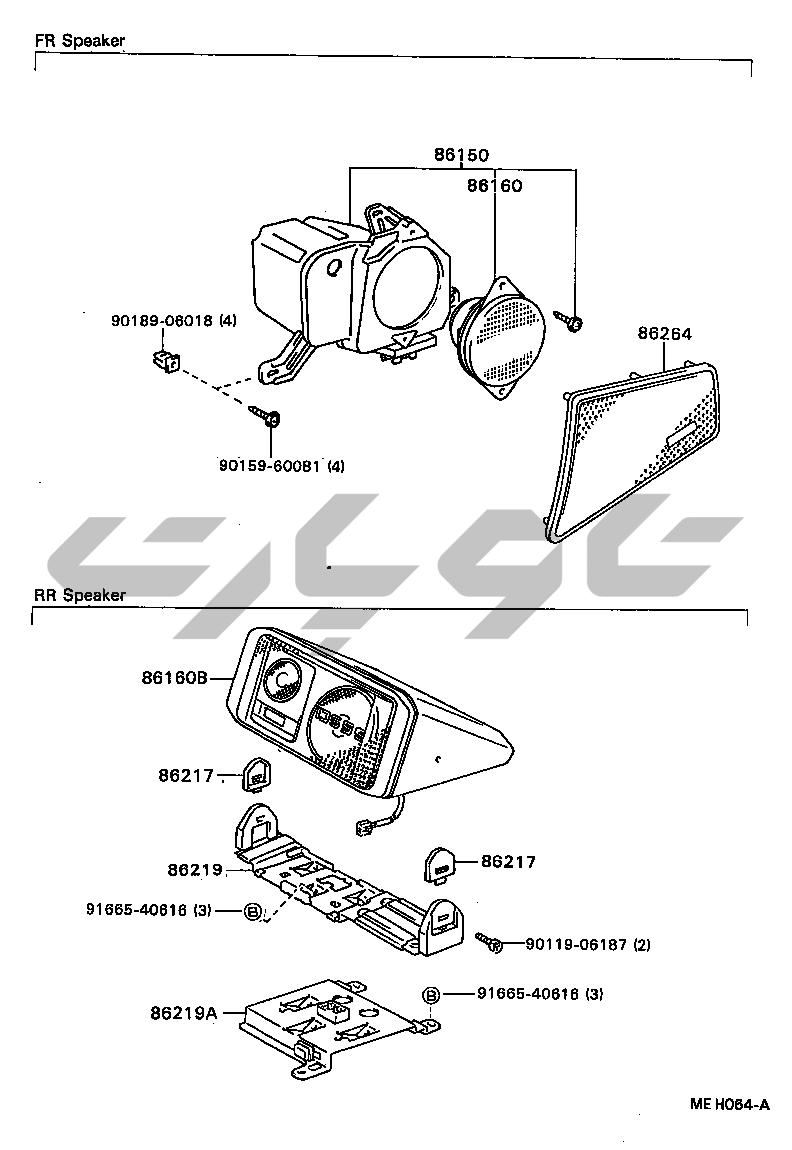 FR Speaker

86150
86160
90189-06018 (4)
86264
90159-60081 (4)

RR Speaker

86160B
86217
86219
86217
91665-40616 (3)
B
90119-06187 (2)
B
91665-40616 (3)
86219A

ME H064-A