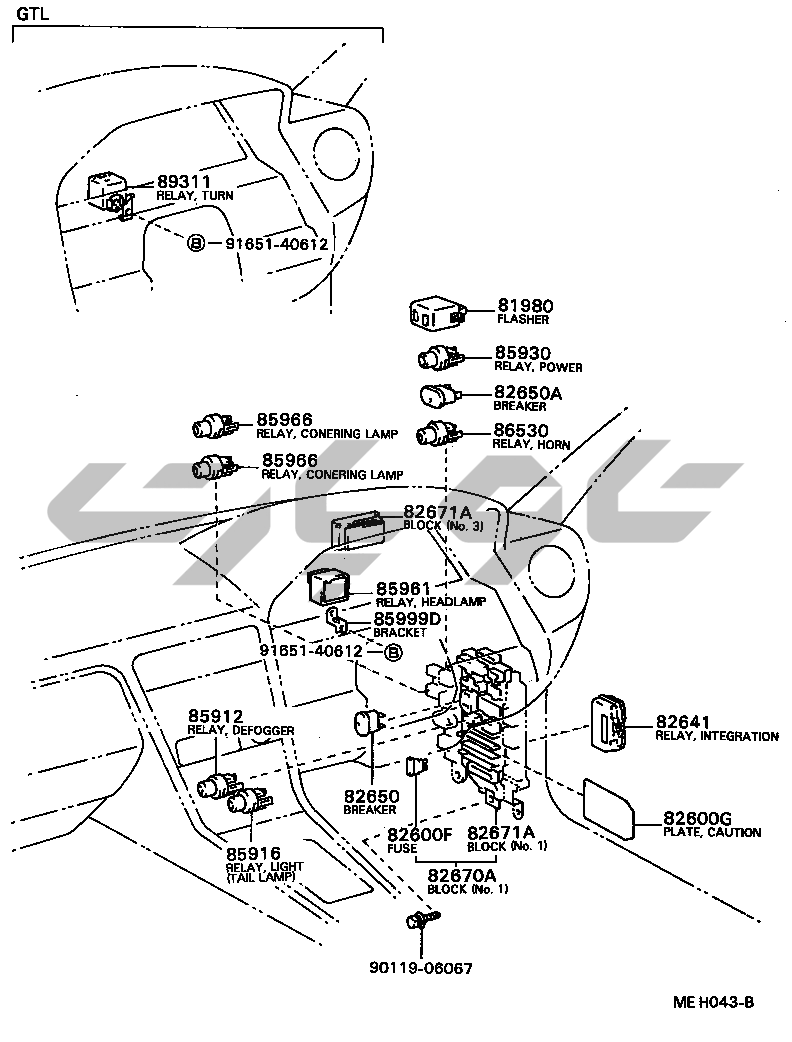 GTL

89311
RELAY, TURN

B 91651-40612

81980
FLASHER

85930
RELAY, POWER

82650A
BREAKER

86530
RELAY, HORN

85966
RELAY, CONERING LAMP

85966
RELAY, CONERING LAMP

82671A
BLOCK (No. 3)

85961
RELAY, HEADLAMP

85999D
BRACKET

91651-40612 B

85912
RELAY, DEFOGGER

82641
RELAY, INTEGRATION

82650
BREAKER

82600G
PLATE, CAUTION

82600F
FUSE

82671A
BLOCK (No. 1)

85916
RELAY, LIGHT (TAIL LAMP)

82670A
BLOCK (No. 1)

90119-06067

ME H043-B