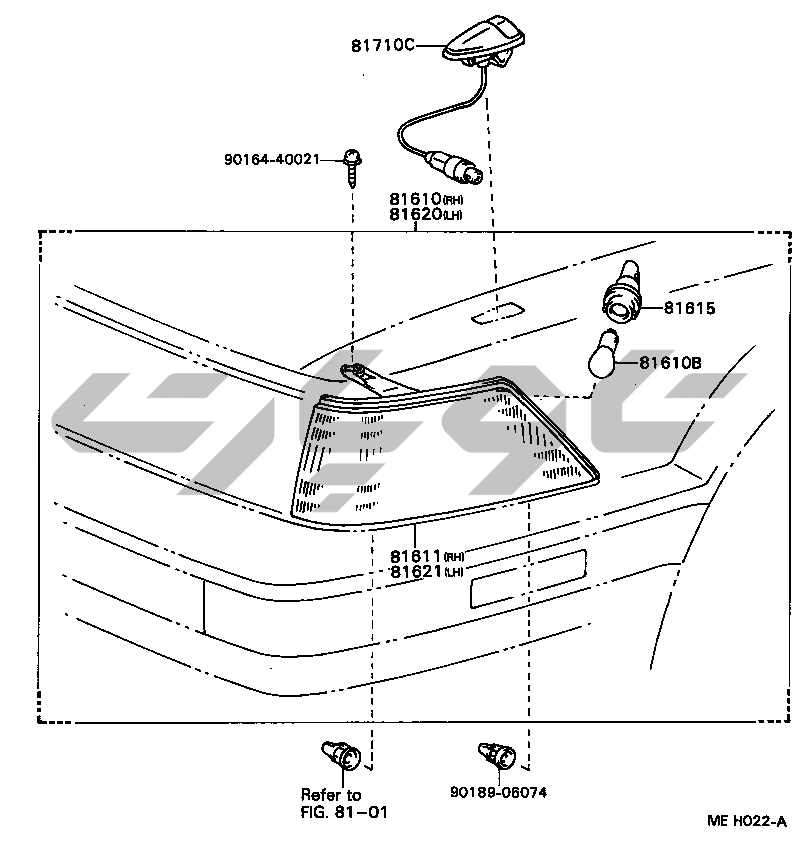 81710C

90164-40021

81610(RH)
81620(LH)

81615

81610B

81611(RH)
81621(LH)

Refer to
FIG. 81-01

90189-06074

ME H022-A