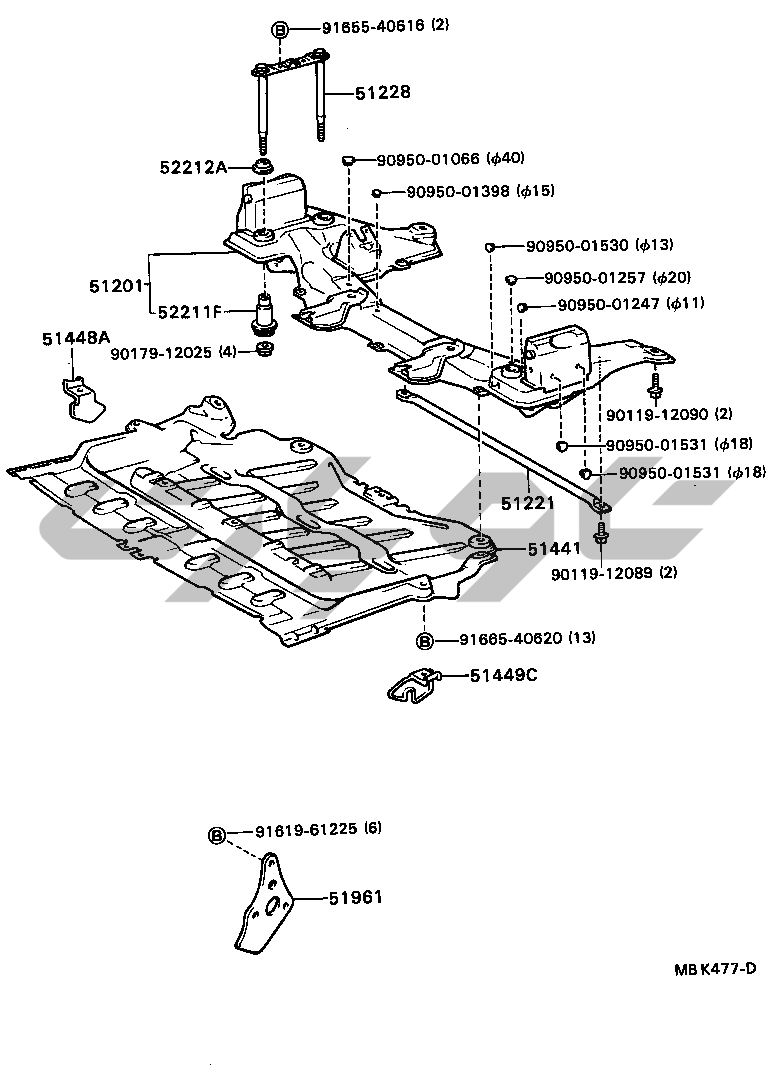 B 91655-40616 (2)
51228
52212A
90950-01066 ($\phi$40)
90950-01398 ($\phi$15)
90950-01530 ($\phi$13)
90950-01257 ($\phi$20)
90950-01247 ($\phi$11)
51201
52211F
51448A
90179-12025 (4)
90119-12090 (2)
90950-01531 ($\phi$18)
90950-01531 ($\phi$18)
51221
51441
90119-12089 (2)
B 91665-40620 (13)
51449C
B 91619-61225 (6)
51961
MB K477-D