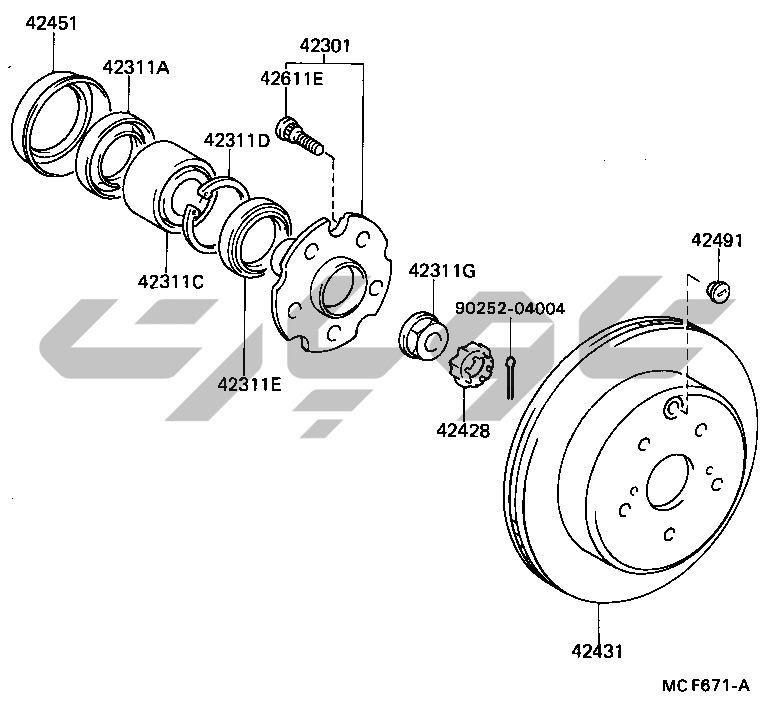 42451
42311A
42301
42611E
42311D
42311C
42311E
42311G
90252-04004
42428
42491
42431
MC F671-A