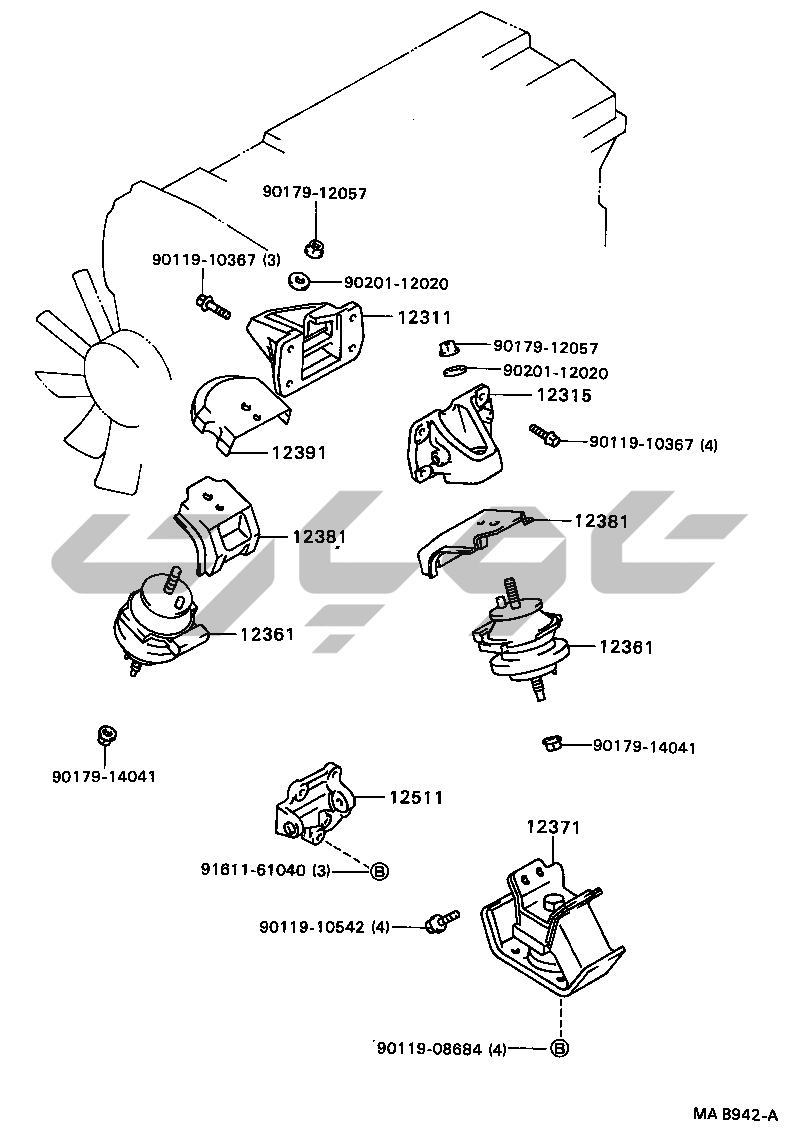 90179-12057
90119-10367 (3)
90201-12020
12311
90179-12057
90201-12020
12315
90119-10367 (4)
12391
12381
12381
12361
12361
90179-14041
90179-14041
12511
12371
91611-61040 (3) B
90119-10542 (4)
90119-08684 (4) B
MA B942-A