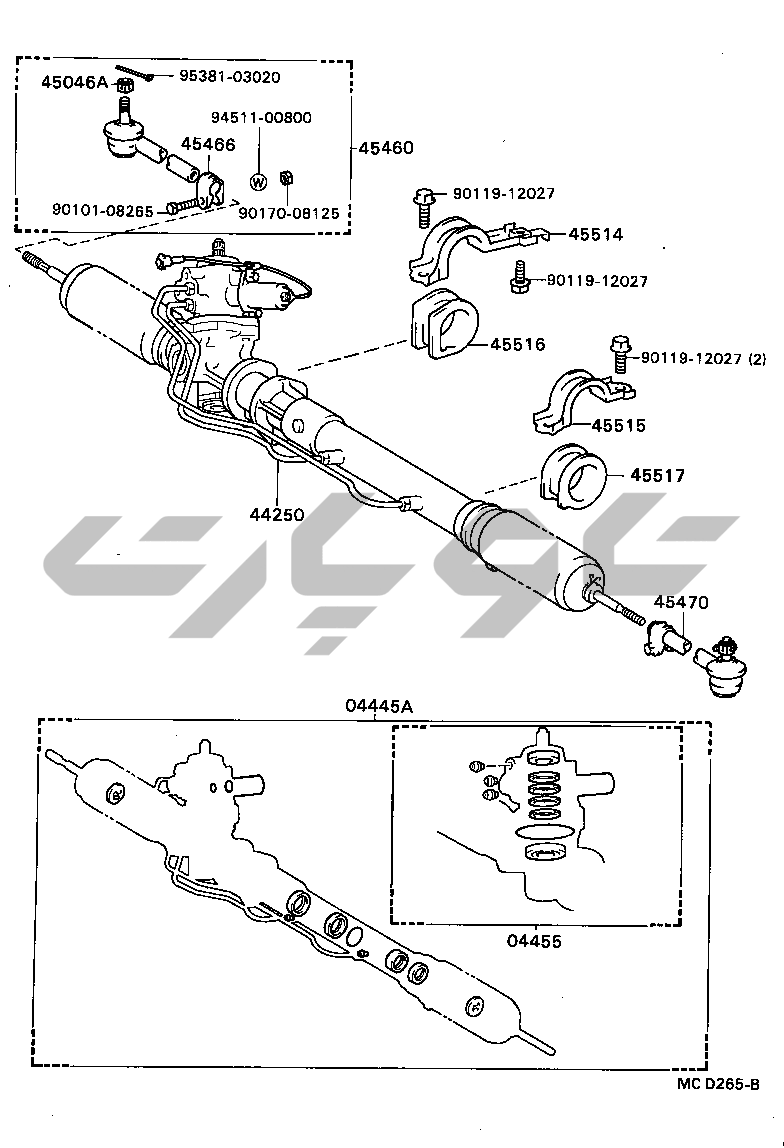 45046A
95381-03020
94511-00800
45466
45460
90101-08265
90170-08125
90119-12027
45514
90119-12027
45516
90119-12027 (2)
45515
45517
44250
45470
04445A
04455
MC D265-B