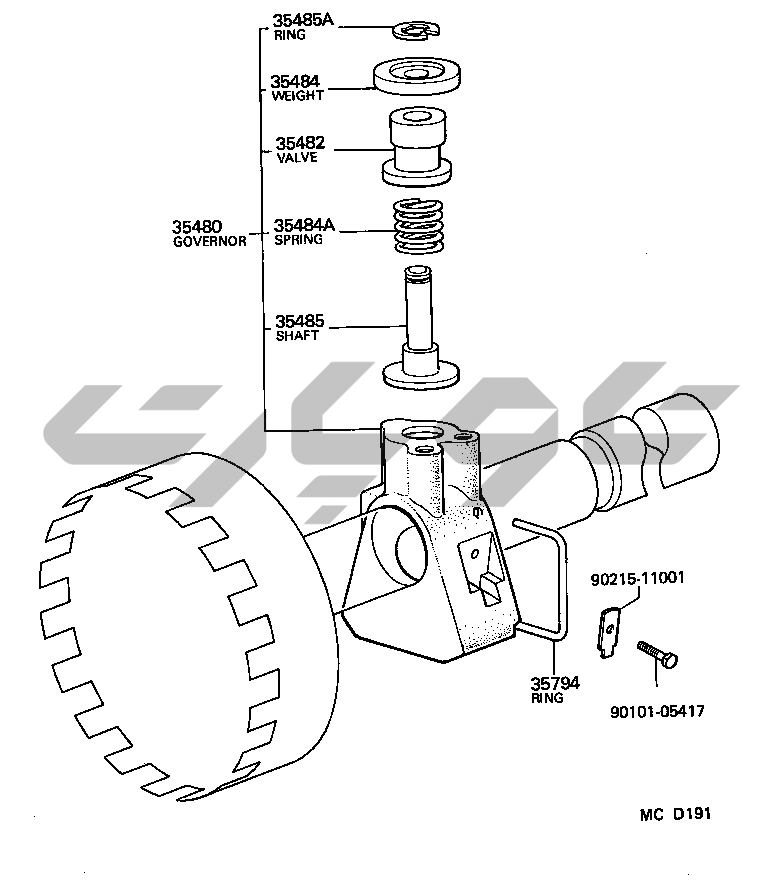 35485A
RING

35484
WEIGHT

35482
VALVE

35480
GOVERNOR

35484A
SPRING

35485
SHAFT

90215-11001

35794
RING

90101-05417

MC D191