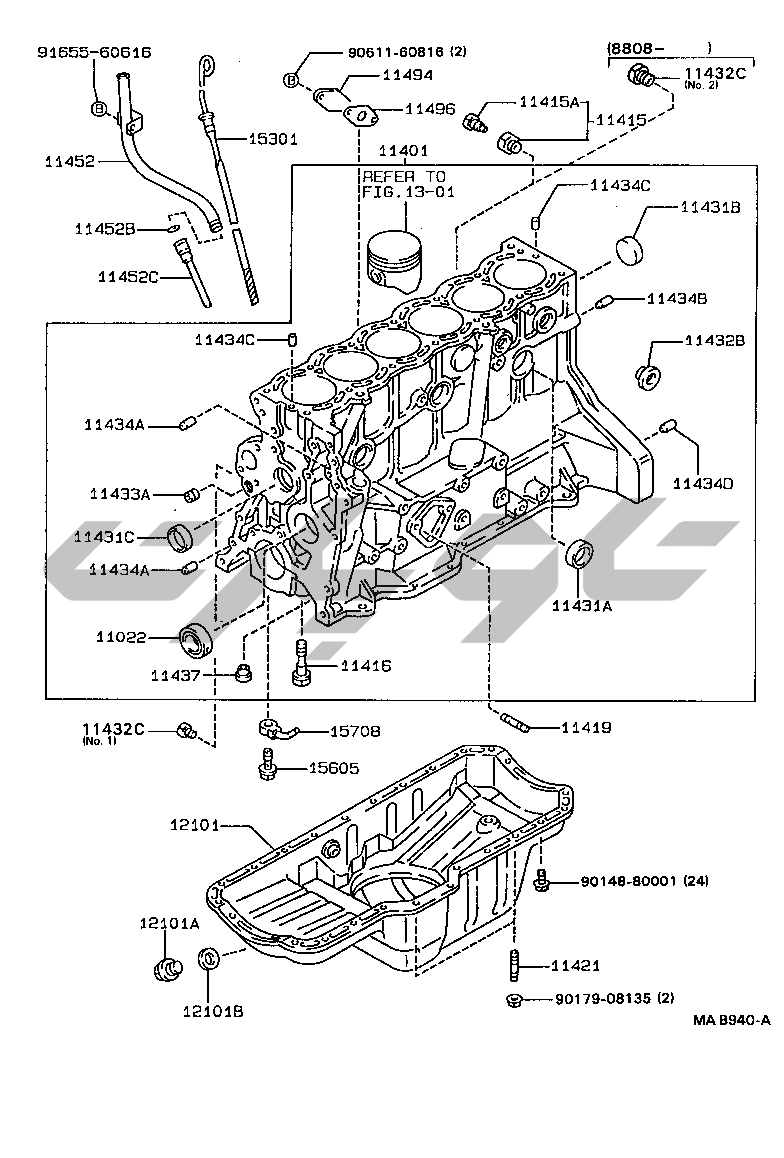 91655-60616
90611-60816 (2)
(8808- )
11494
11432C
(No. 2)
11496
11415A
11415
15301
11452
11401
REFER TO
FIG.13-01
11434C
11431B
11452B
11452C
11434B
11434C
11432B
11434A
11434D
11433A
11431C
11434A
11431A
11022
11416
11437
11432C
(No. 1)
15708
11419
15605
12101
90148-80001 (24)
12101A
11421
12101B
90179-08135 (2)
MA B940-A