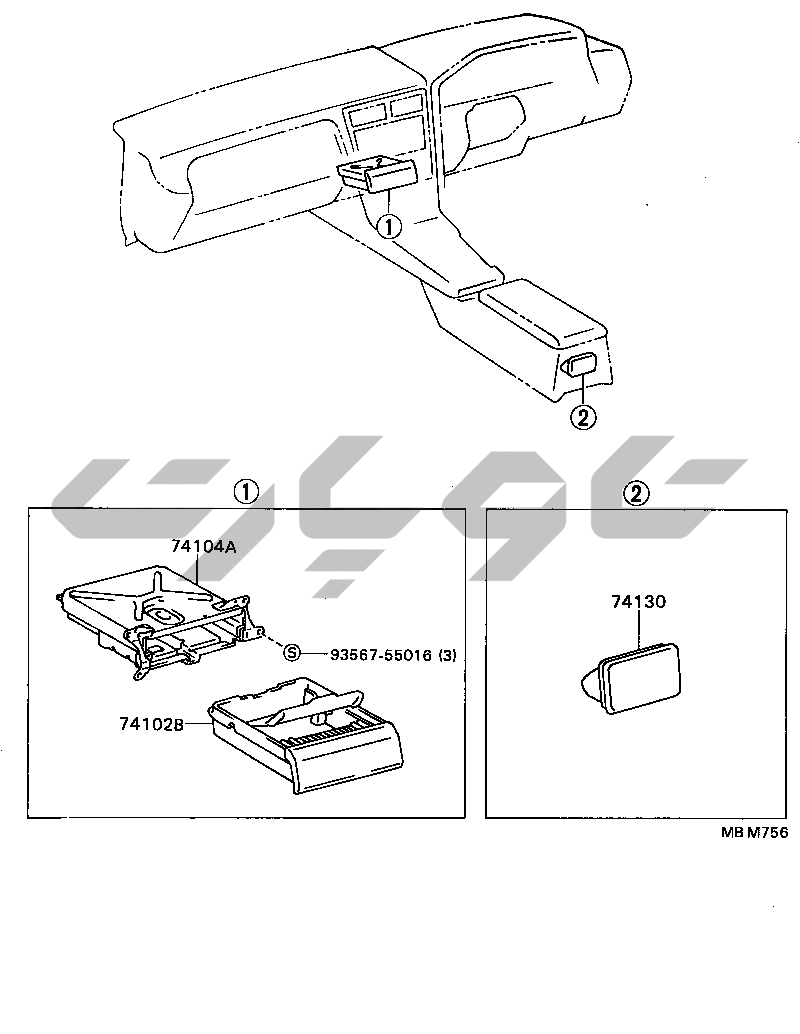 ①

②

①

74104A

Ⓢ 93567-55016 (3)

74102B

②

74130

MB M756