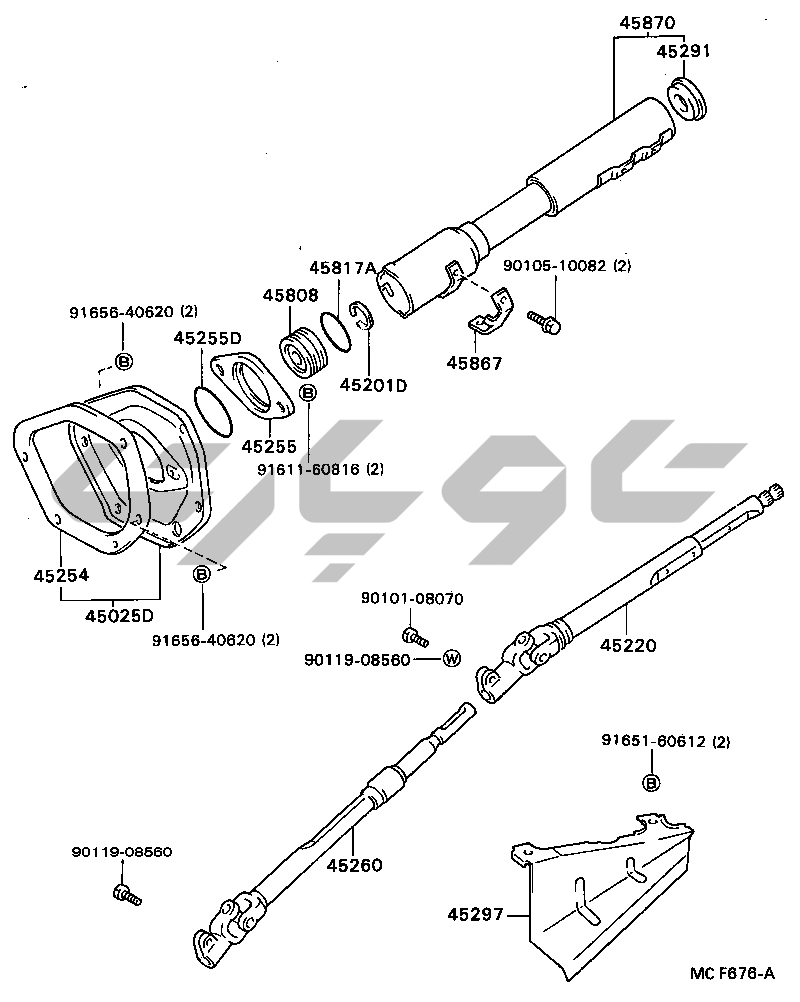 45870
45291
45817A
90105-10082 (2)
45808
91656-40620 (2)
B
45255D
45201D
45867
B
45255
91611-60816 (2)
45254
45025D
B
91656-40620 (2)
90101-08070
90119-08560
W
45220
91651-60612 (2)
B
90119-08560
45260
45297
MC F676-A