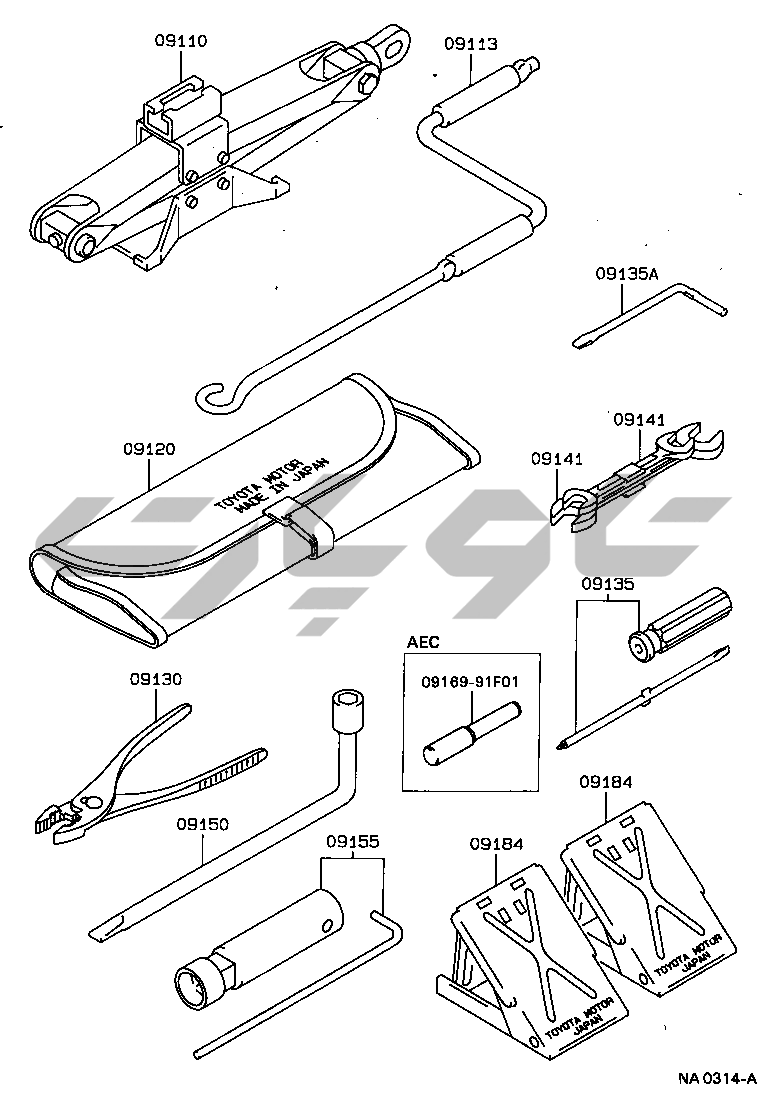 09110
09113
09135A
09120
TOYOTA MOTOR
MADE IN JAPAN
09141
09141
09135
AEC
09169-91F01
09130
09150
09155
09184
09184
TOYOTA MOTOR
JAPAN
TOYOTA MOTOR
JAPAN
NA 0314-A