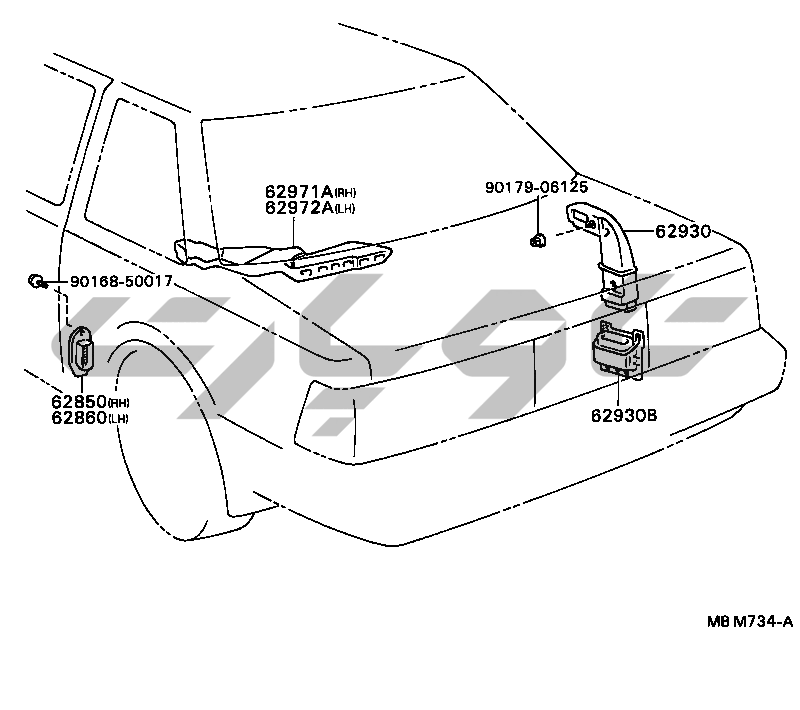 62971A(RH)
62972A(LH)

90179-06125

62930

90168-50017

62850(RH)
62860(LH)

62930B

MB M734-A