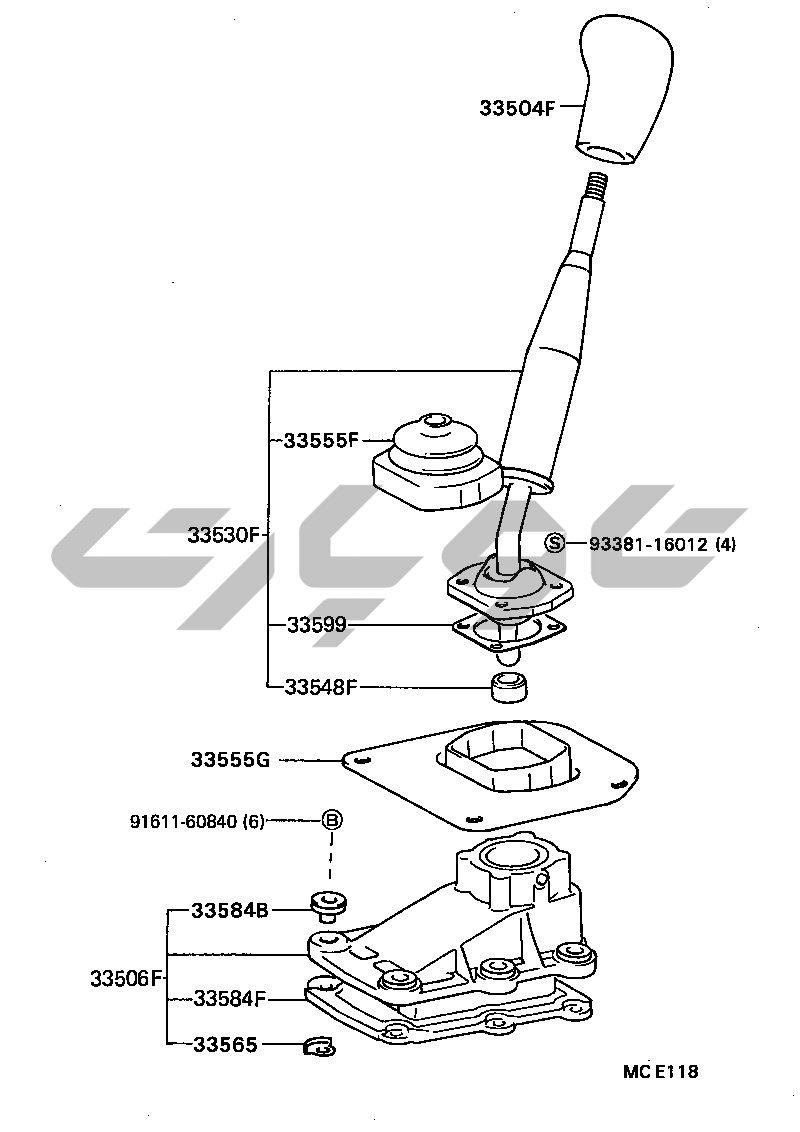 33504F

33555F

33530F

S 93381-16012 (4)

33599

33548F

33555G

91611-60840 (6)

B

33584B

33506F

33584F

33565

MC E118