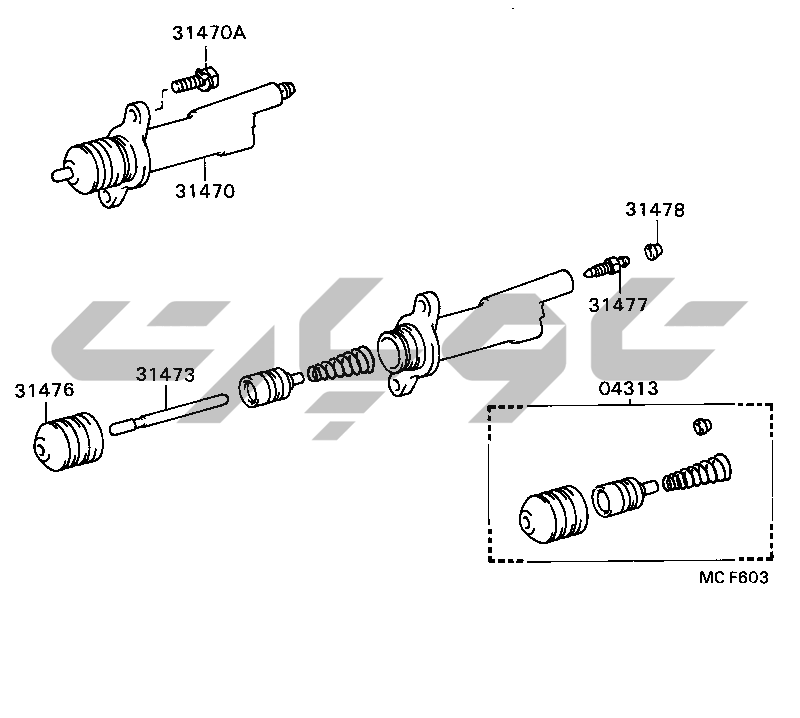 31470A
31470
31478
31477
31476
31473
04313
MC F603