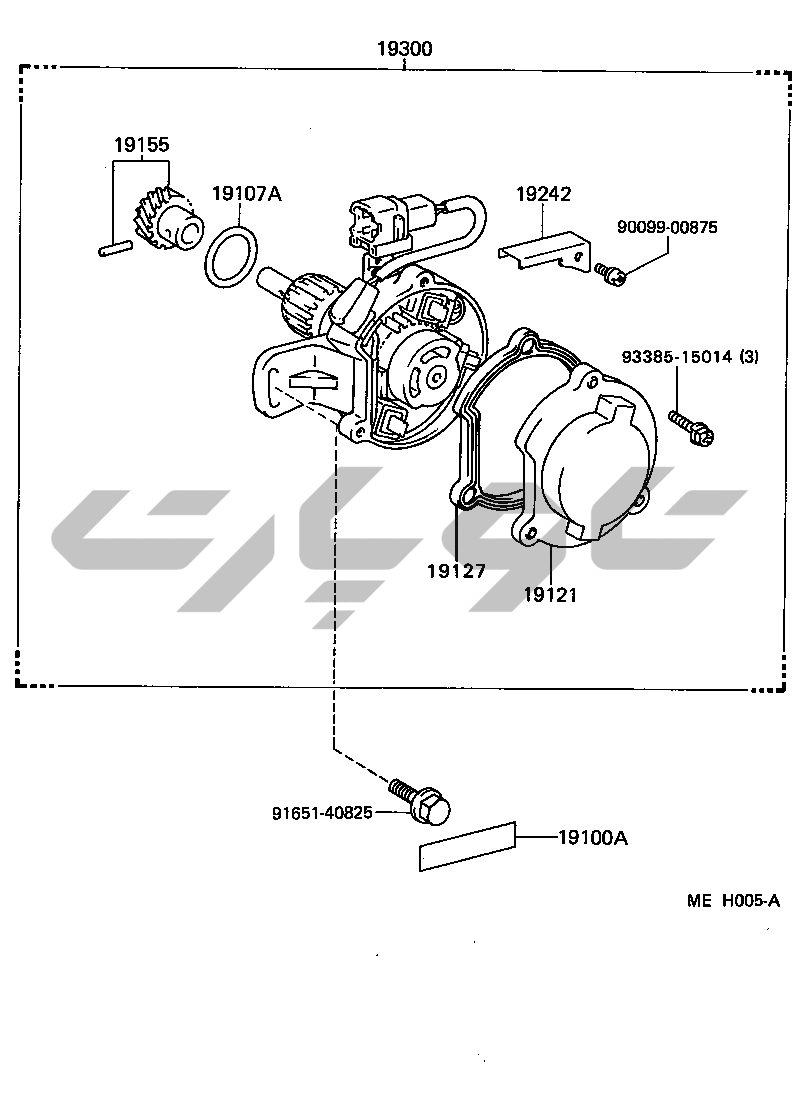 19300

19155

19107A

19242

90099-00875

93385-15014 (3)

19127

19121

91651-40825

19100A

ME H005-A